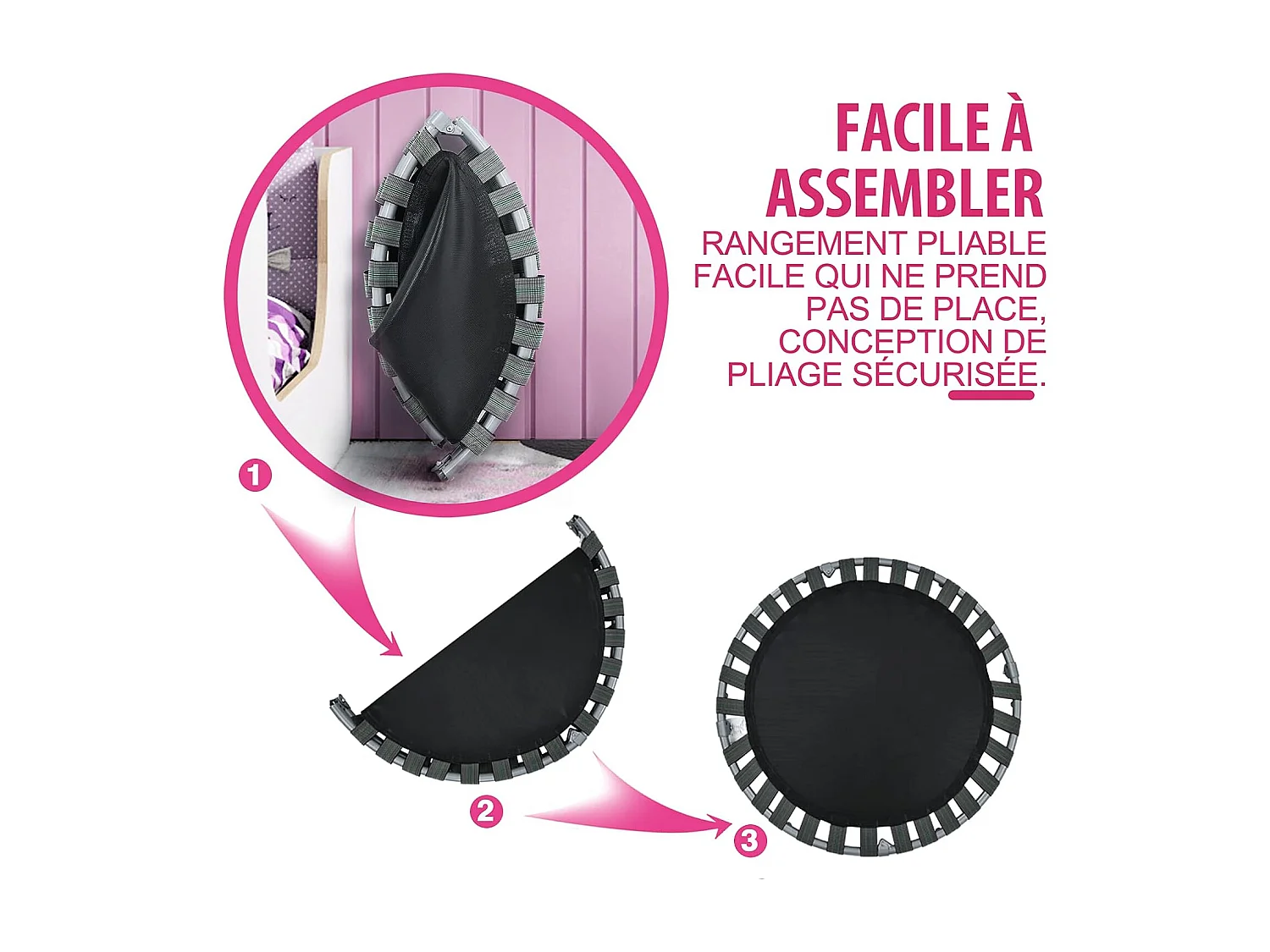 FACILE À ASSEMBLER

RANGEMENT PLIABLE FACILE QUI NE PREND PAS DE PLACE, CONCEPTION DE PLIAGE SÉCURISÉE.

1

2

3