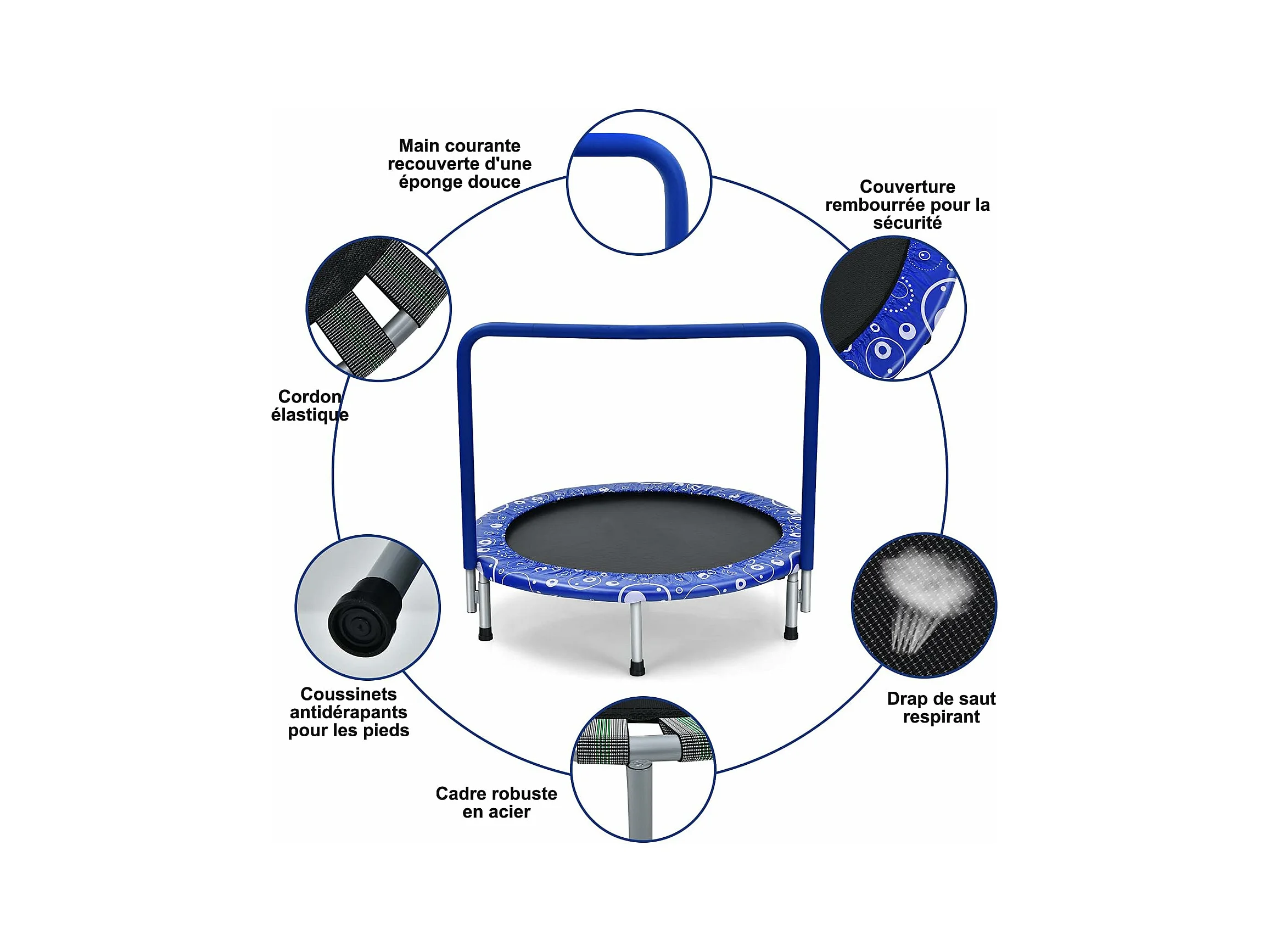 Main courante recouverte d'une éponge douce

Couverture rembourrée pour la sécurité

Cordon élastique

Coussinets antidérapants pour les pieds

Drap de saut respirant

Cadre robuste en acier