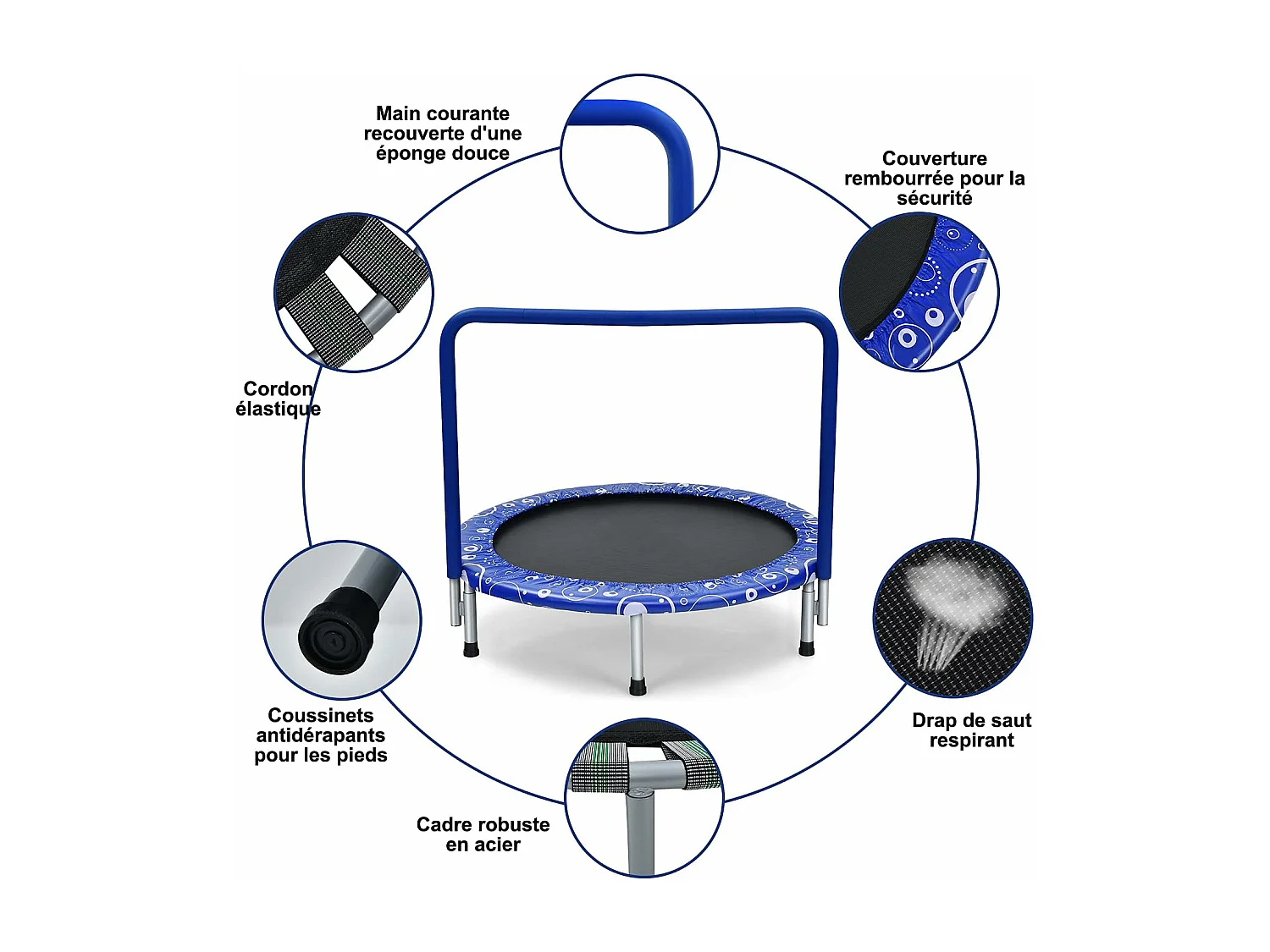 Main courante recouverte d'une éponge douce

Couverture rembourrée pour la sécurité

Cordon élastique

Coussinets antidérapants pour les pieds

Drap de saut respirant

Cadre robuste en acier