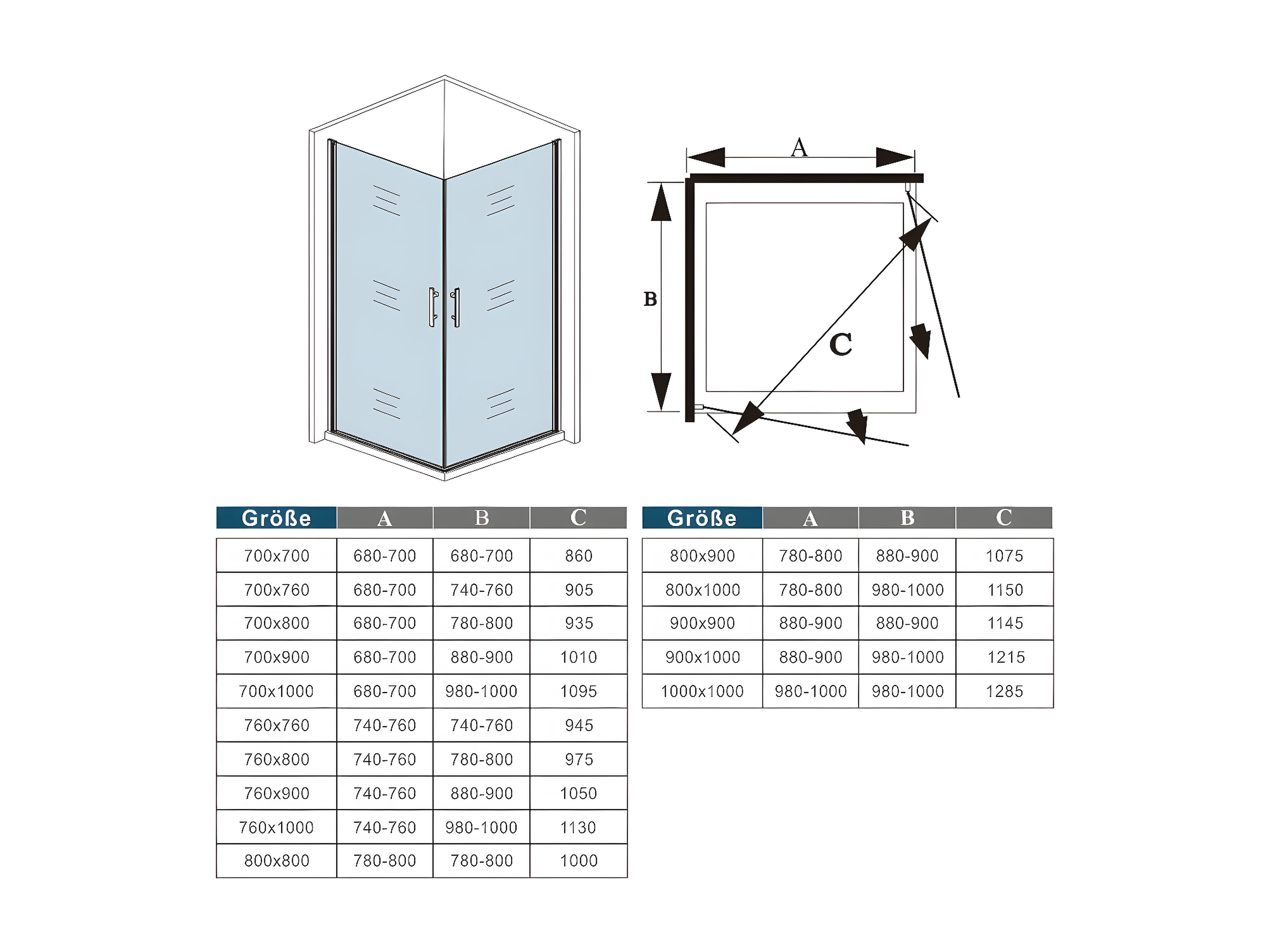 A

B

C

| Größe | A | B | C |
|---|---|---|---|
| 700x700 | 680-700 | 680-700 | 860 |
| 700x760 | 680-700 | 740-760 | 905 |
| 700x800 | 680-700 | 780-800 | 935 |
| 700x900 | 680-700 | 880-900 | 1010 |
| 700x1000 | 680-700 | 980-1000 | 1095 |
| 760x760 | 740-760 | 740-760 | 945 |
| 760x800 | 740-760 | 780-800 | 975 |
| 760x900 | 740-760 | 880-900 | 1050 |
| 760x1000 | 740-760 | 980-1000 | 1130 |
| 800x800 | 780-800 | 780-800 | 1000 |

| Größe | A | B | C |
|---|---|---|---|
| 800x900 | 780-800 | 880-900 | 1075 |
| 800x1000 | 780-800 | 980-1000 | 1150 |
| 900x900 | 880-900 | 880-900 | 1145 |
| 900x1000 | 880-900 | 980-1000 | 1215 |
| 1000x1000 | 980-1000 | 980-1000 | 1285 |