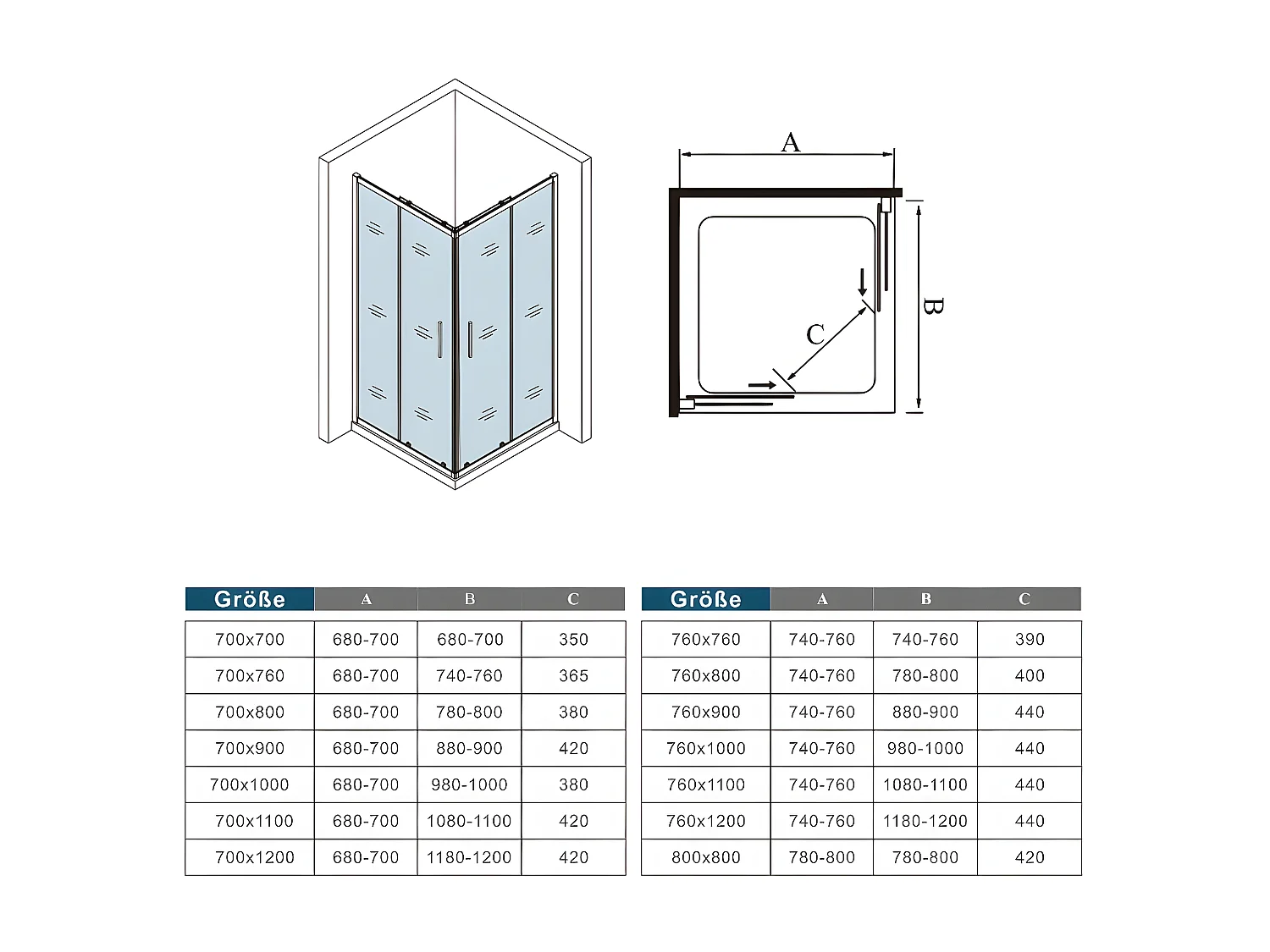 A

B

C

| Größe | A | B | C |
|---|---|---|---|
| 700x700 | 680-700 | 680-700 | 350 |
| 700x760 | 680-700 | 740-760 | 365 |
| 700x800 | 680-700 | 780-800 | 380 |
| 700x900 | 680-700 | 880-900 | 420 |
| 700x1000 | 680-700 | 980-1000 | 380 |
| 700x1100 | 680-700 | 1080-1100 | 420 |
| 700x1200 | 680-700 | 1180-1200 | 420 |

| Größe | A | B | C |
|---|---|---|---|
| 760x760 | 740-760 | 740-760 | 390 |
| 760x800 | 740-760 | 780-800 | 400 |
| 760x900 | 740-760 | 880-900 | 440 |
| 760x1000 | 740-760 | 980-1000 | 440 |
| 760x1100 | 740-760 | 1080-1100 | 440 |
| 760x1200 | 740-760 | 1180-1200 | 440 |
| 800x800 | 780-800 | 780-800 | 420 |