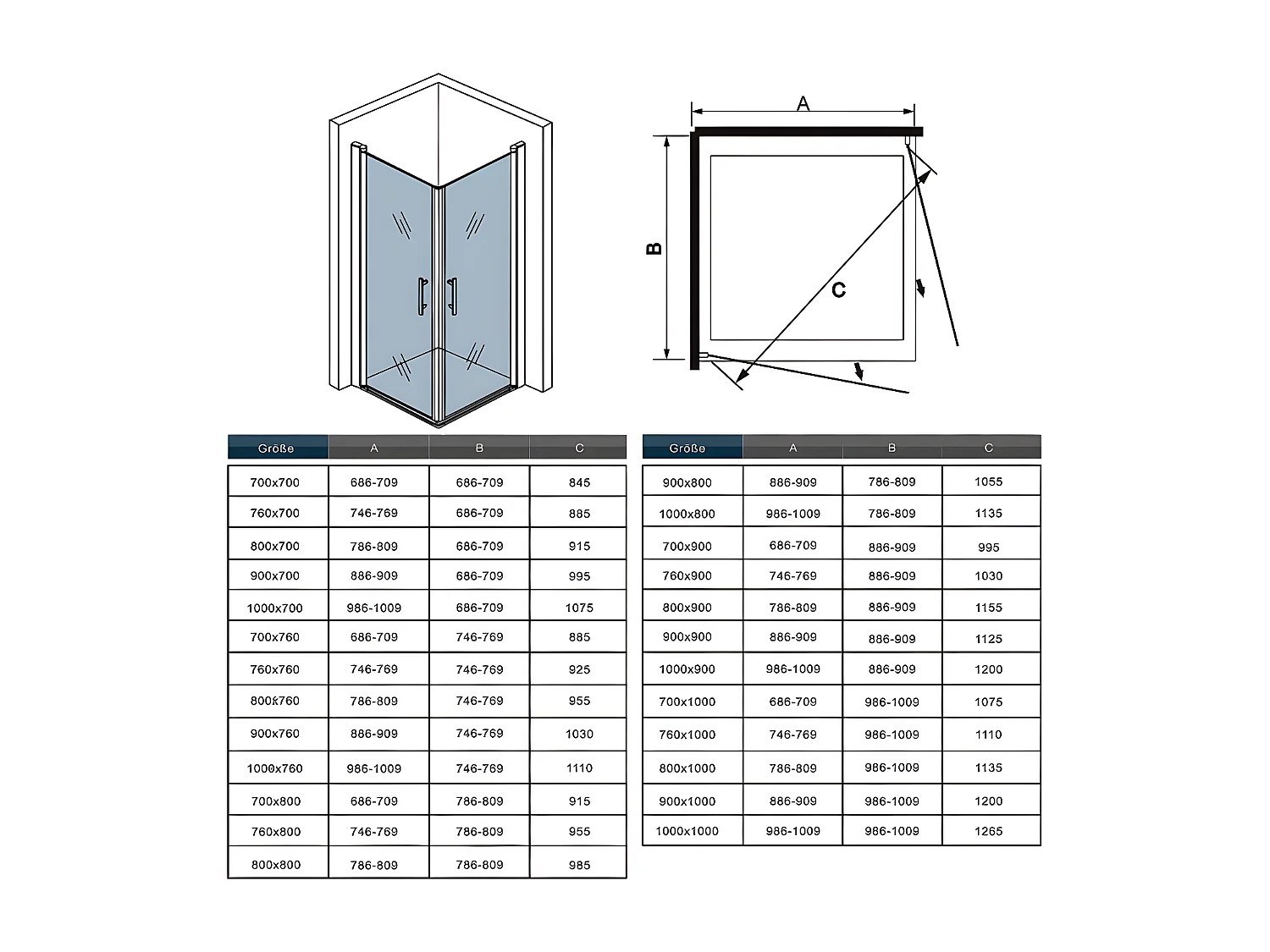 A

B

C

| Größe | A | B | C |
|---|---|---|---|
| 700x700 | 686-709 | 686-709 | 845 |
| 760x700 | 746-769 | 686-709 | 885 |
| 800x700 | 786-809 | 686-709 | 915 |
| 900x700 | 886-909 | 686-709 | 995 |
| 1000x700 | 986-1009 | 686-709 | 1075 |
| 700x760 | 686-709 | 746-769 | 885 |
| 760x760 | 746-769 | 746-769 | 925 |
| 800x760 | 786-809 | 746-769 | 955 |
| 900x760 | 886-909 | 746-769 | 1030 |
| 1000x760 | 986-1009 | 746-769 | 1110 |
| 700x800 | 686-709 | 786-809 | 915 |
| 760x800 | 746-769 | 786-809 | 955 |
| 800x800 | 786-809 | 786-809 | 985 |

| Größe | A | B | C |
|---|---|---|---|
| 900x800 | 886-909 | 786-809 | 1055 |
| 1000x800 | 986-1009 | 786-809 | 1135 |
| 700x900 | 686-709 | 886-909 | 995 |
| 760x900 | 746-769 | 886-909 | 1030 |
| 800x900 | 786-809 | 886-909 | 1155 |
| 900x900 | 886-909 | 886-909 | 1125 |
| 1000x900 | 986-1009 | 886-909 | 1200 |
| 700x1000 | 686-709 | 986-1009 | 1075 |
| 760x1000 | 746-769 | 986-1009 | 1110 |
| 800x1000 | 786-809 | 986-1009 | 1135 |
| 900x1000 | 886-909 | 986-1009 | 1200 |
| 1000x1000 | 986-1009 | 986-1009 | 1265 |