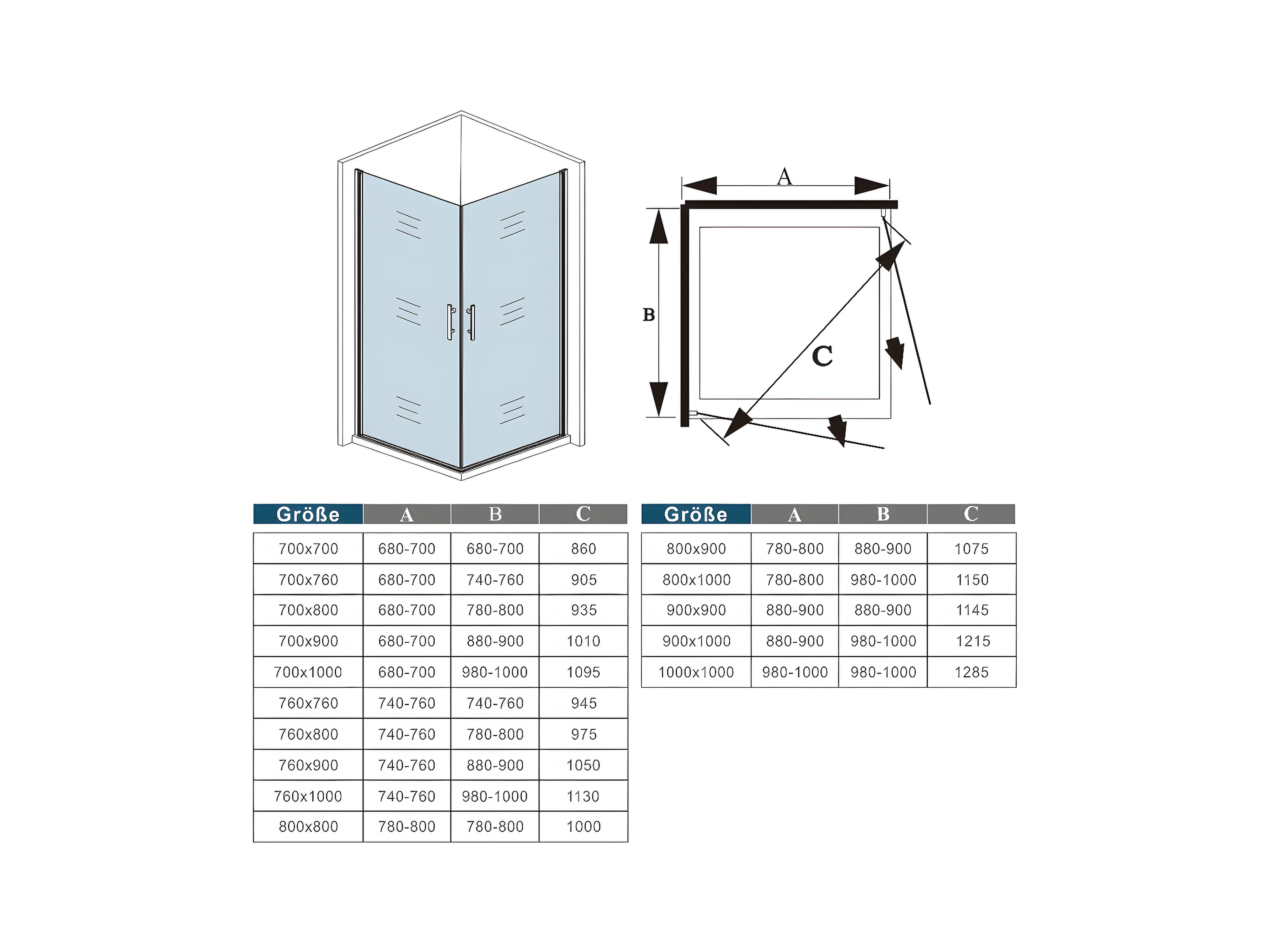 A

B

C

| Größe | A | B | C |
|---|---|---|---|
| 700x700 | 680-700 | 680-700 | 860 |
| 700x760 | 680-700 | 740-760 | 905 |
| 700x800 | 680-700 | 780-800 | 935 |
| 700x900 | 680-700 | 880-900 | 1010 |
| 700x1000 | 680-700 | 980-1000 | 1095 |
| 760x760 | 740-760 | 740-760 | 945 |
| 760x800 | 740-760 | 780-800 | 975 |
| 760x900 | 740-760 | 880-900 | 1050 |
| 760x1000 | 740-760 | 980-1000 | 1130 |
| 800x800 | 780-800 | 780-800 | 1000 |

| Größe | A | B | C |
|---|---|---|---|
| 800x900 | 780-800 | 880-900 | 1075 |
| 800x1000 | 780-800 | 980-1000 | 1150 |
| 900x900 | 880-900 | 880-900 | 1145 |
| 900x1000 | 880-900 | 980-1000 | 1215 |
| 1000x1000 | 980-1000 | 980-1000 | 1285 |