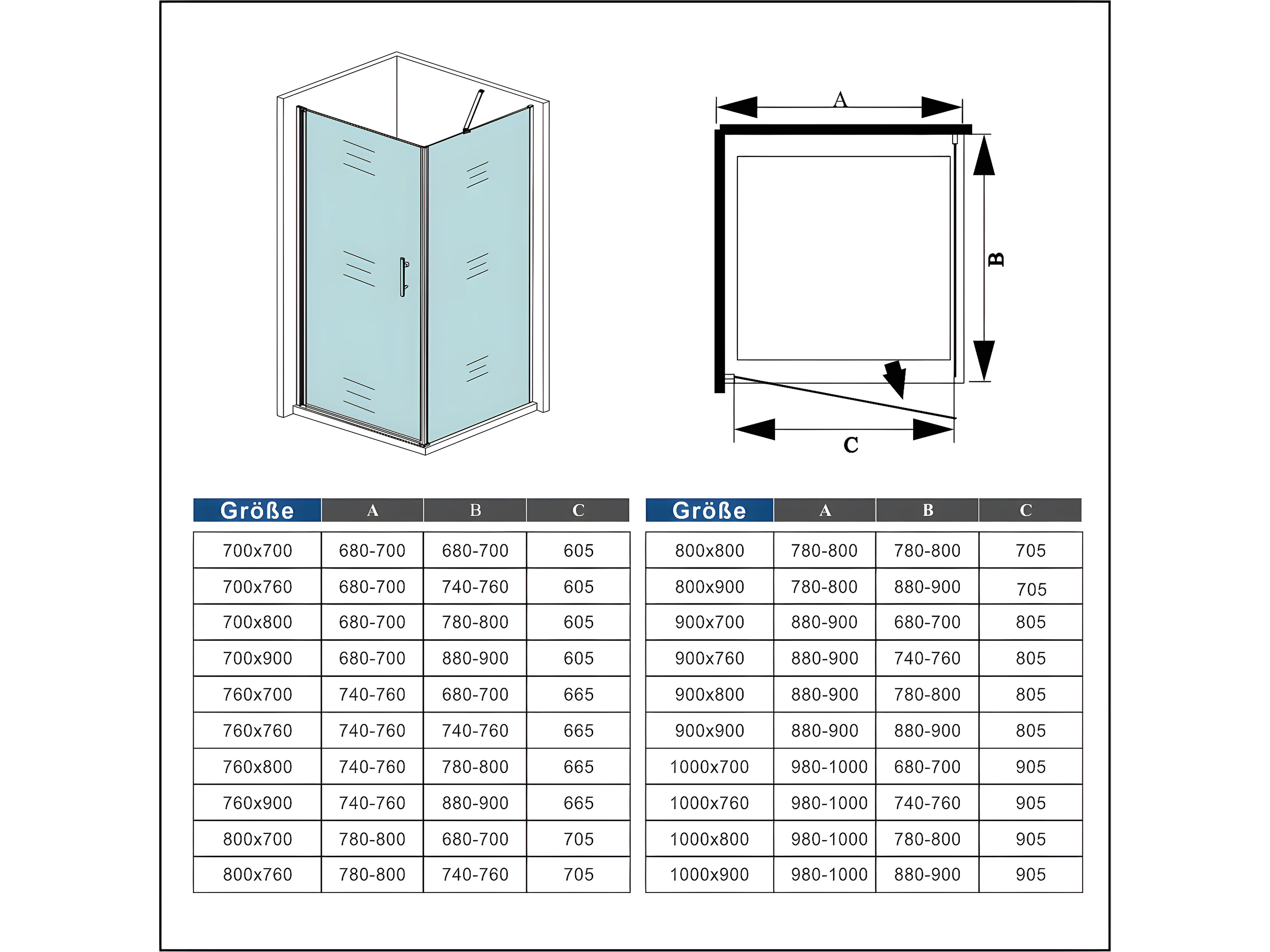 A

B

C

| Größe | A | B | C |
|---|---|---|---|
| 700x700 | 680-700 | 680-700 | 605 |
| 700x760 | 680-700 | 740-760 | 605 |
| 700x800 | 680-700 | 780-800 | 605 |
| 700x900 | 680-700 | 880-900 | 605 |
| 760x700 | 740-760 | 680-700 | 665 |
| 760x760 | 740-760 | 740-760 | 665 |
| 760x800 | 740-760 | 780-800 | 665 |
| 760x900 | 740-760 | 880-900 | 665 |
| 800x700 | 780-800 | 680-700 | 705 |
| 800x760 | 780-800 | 740-760 | 705 |

| Größe | A | B | C |
|---|---|---|---|
| 800x800 | 780-800 | 780-800 | 705 |
| 800x900 | 780-800 | 880-900 | 705 |
| 900x700 | 880-900 | 680-700 | 805 |
| 900x760 | 880-900 | 740-760 | 805 |
| 900x800 | 880-900 | 780-800 | 805 |
| 900x900 | 880-900 | 880-900 | 805 |
| 1000x700 | 980-1000 | 680-700 | 905 |
| 1000x760 | 980-1000 | 740-760 | 905 |
| 1000x800 | 980-1000 | 780-800 | 905 |
| 1000x900 | 980-1000 | 880-900 | 905 |