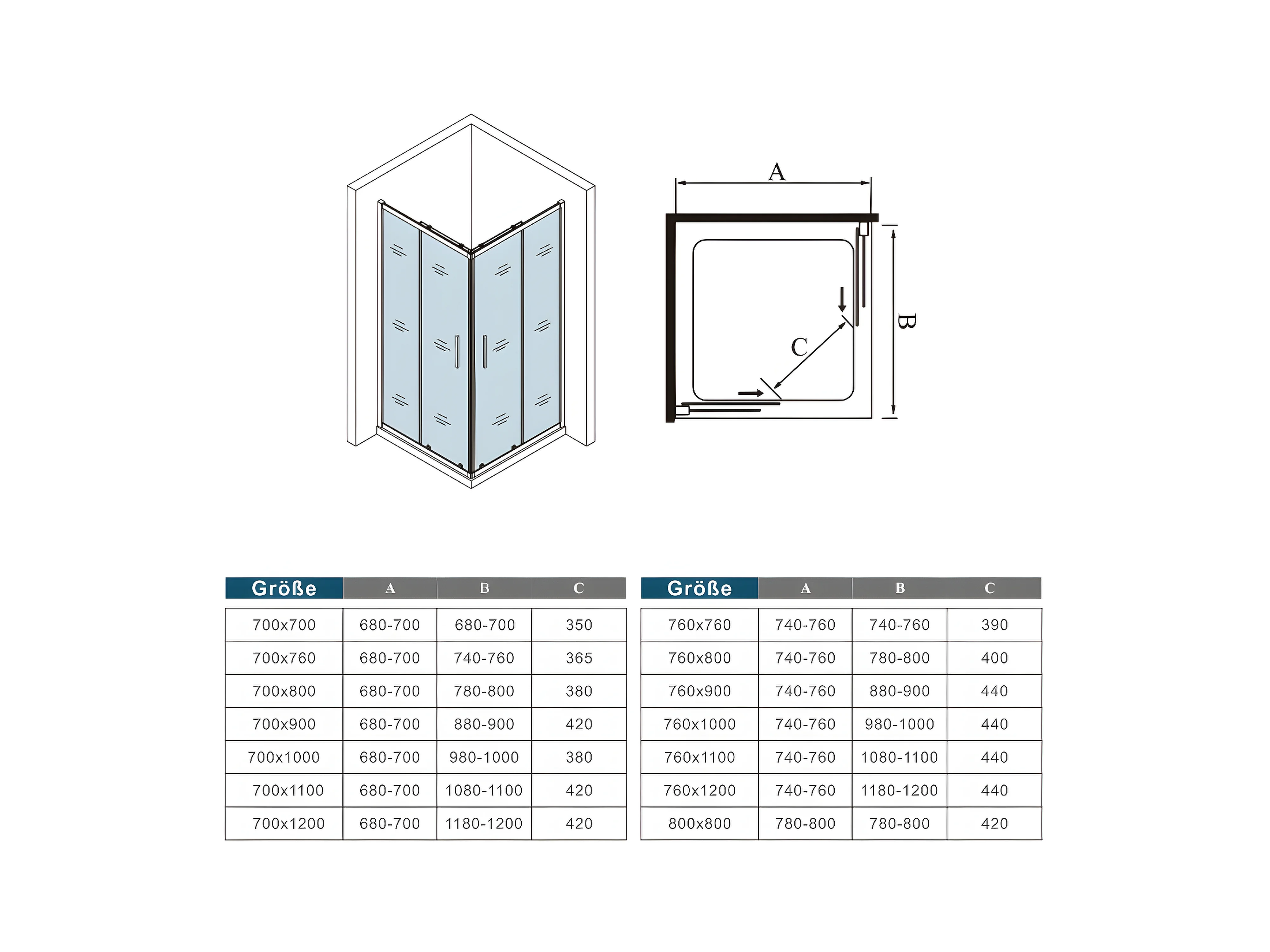 A

B

C

| Größe | A | B | C |
|---|---|---|---|
| 700x700 | 680-700 | 680-700 | 350 |
| 700x760 | 680-700 | 740-760 | 365 |
| 700x800 | 680-700 | 780-800 | 380 |
| 700x900 | 680-700 | 880-900 | 420 |
| 700x1000 | 680-700 | 980-1000 | 380 |
| 700x1100 | 680-700 | 1080-1100 | 420 |
| 700x1200 | 680-700 | 1180-1200 | 420 |

| Größe | A | B | C |
|---|---|---|---|
| 760x760 | 740-760 | 740-760 | 390 |
| 760x800 | 740-760 | 780-800 | 400 |
| 760x900 | 740-760 | 880-900 | 440 |
| 760x1000 | 740-760 | 980-1000 | 440 |
| 760x1100 | 740-760 | 1080-1100 | 440 |
| 760x1200 | 740-760 | 1180-1200 | 440 |
| 800x800 | 780-800 | 780-800 | 420 |