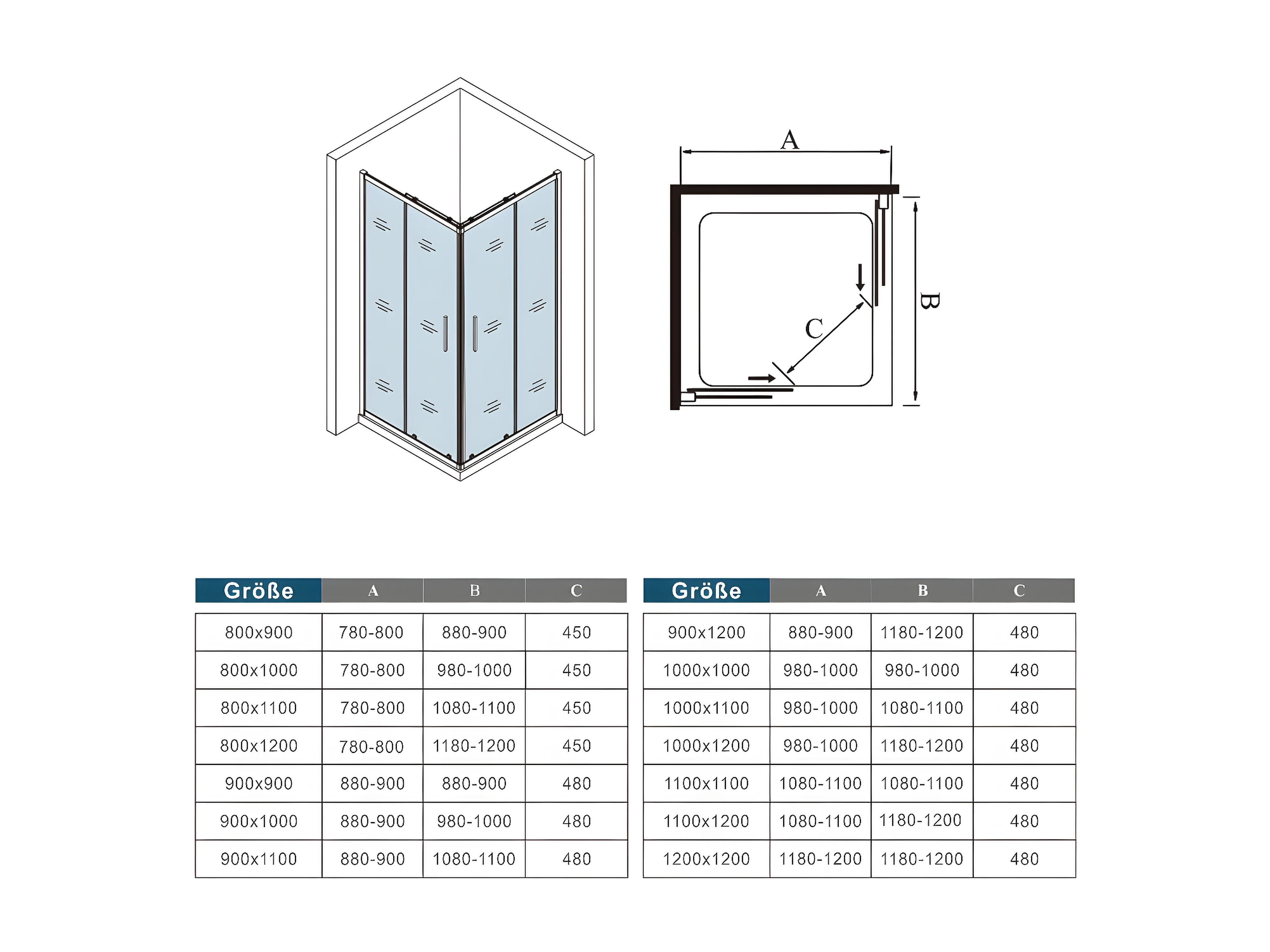 A

B

C

| Größe | A | B | C |
|---|---|---|---|
| 800x900 | 780-800 | 880-900 | 450 |
| 800x1000 | 780-800 | 980-1000 | 450 |
| 800x1100 | 780-800 | 1080-1100 | 450 |
| 800x1200 | 780-800 | 1180-1200 | 450 |
| 900x900 | 880-900 | 880-900 | 480 |
| 900x1000 | 880-900 | 980-1000 | 480 |
| 900x1100 | 880-900 | 1080-1100 | 480 |

| Größe | A | B | C |
|---|---|---|---|
| 900x1200 | 880-900 | 1180-1200 | 480 |
| 1000x1000 | 980-1000 | 980-1000 | 480 |
| 1000x1100 | 980-1000 | 1080-1100 | 480 |
| 1000x1200 | 980-1000 | 1180-1200 | 480 |
| 1100x1100 | 1080-1100 | 1080-1100 | 480 |
| 1100x1200 | 1080-1100 | 1180-1200 | 480 |
| 1200x1200 | 1180-1200 | 1180-1200 | 480 |