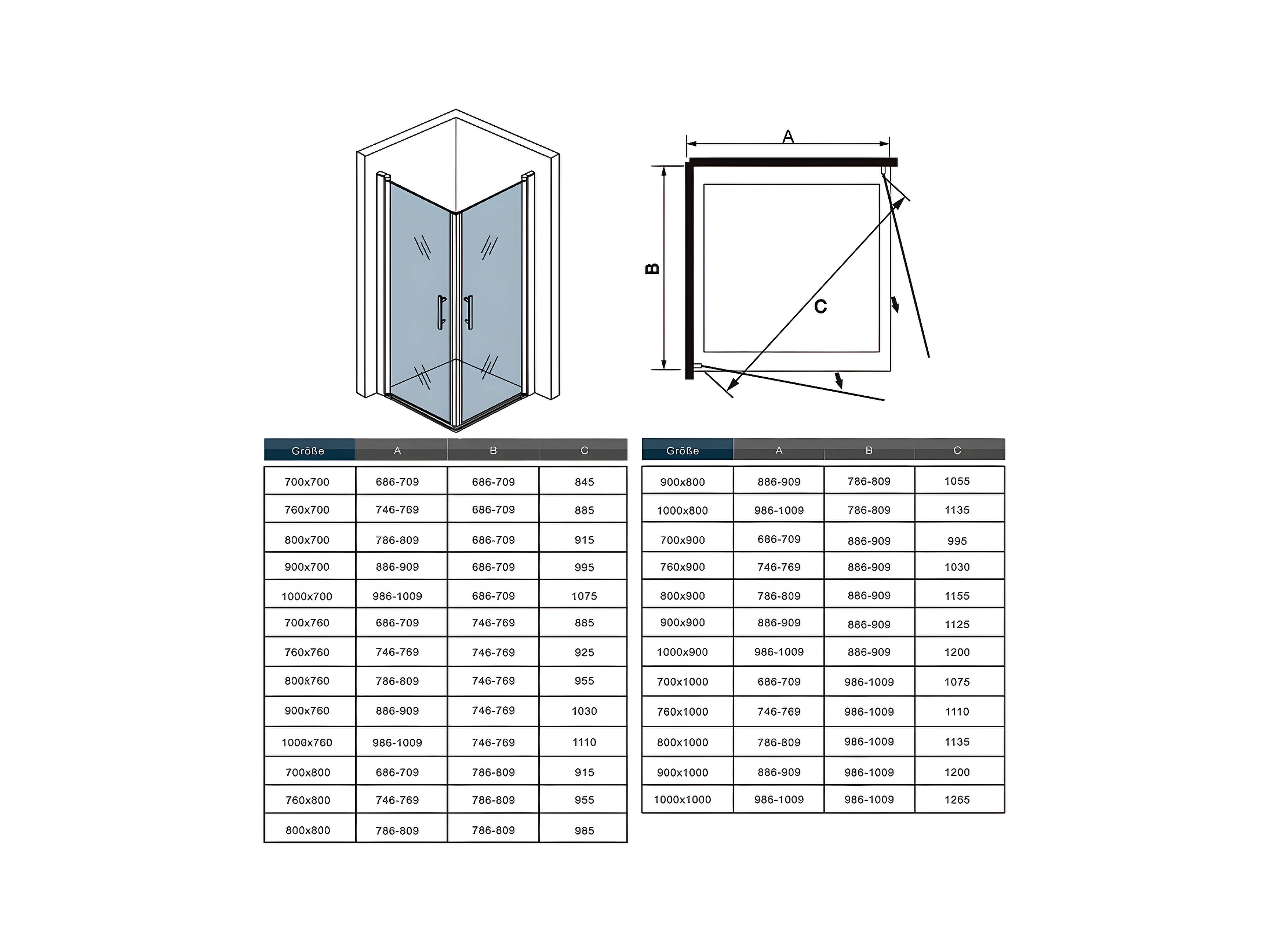 A

B

C

| Größe | A | B | C |
|---|---|---|---|
| 700x700 | 686-709 | 686-709 | 845 |
| 760x700 | 746-769 | 686-709 | 885 |
| 800x700 | 786-809 | 686-709 | 915 |
| 900x700 | 886-909 | 686-709 | 995 |
| 1000x700 | 986-1009 | 686-709 | 1075 |
| 700x760 | 686-709 | 746-769 | 885 |
| 760x760 | 746-769 | 746-769 | 925 |
| 800x760 | 786-809 | 746-769 | 955 |
| 900x760 | 886-909 | 746-769 | 1030 |
| 1000x760 | 986-1009 | 746-769 | 1110 |
| 700x800 | 686-709 | 786-809 | 915 |
| 760x800 | 746-769 | 786-809 | 955 |
| 800x800 | 786-809 | 786-809 | 985 |

| Größe | A | B | C |
|---|---|---|---|
| 900x800 | 886-909 | 786-809 | 1055 |
| 1000x800 | 986-1009 | 786-809 | 1135 |
| 700x900 | 686-709 | 886-909 | 995 |
| 760x900 | 746-769 | 886-909 | 1030 |
| 800x900 | 786-809 | 886-909 | 1155 |
| 900x900 | 886-909 | 886-909 | 1125 |
| 1000x900 | 986-1009 | 886-909 | 1200 |
| 700x1000 | 686-709 | 986-1009 | 1075 |
| 760x1000 | 746-769 | 986-1009 | 1110 |
| 800x1000 | 786-809 | 986-1009 | 1135 |
| 900x1000 | 886-909 | 986-1009 | 1200 |
| 1000x1000 | 986-1009 | 986-1009 | 1265 |