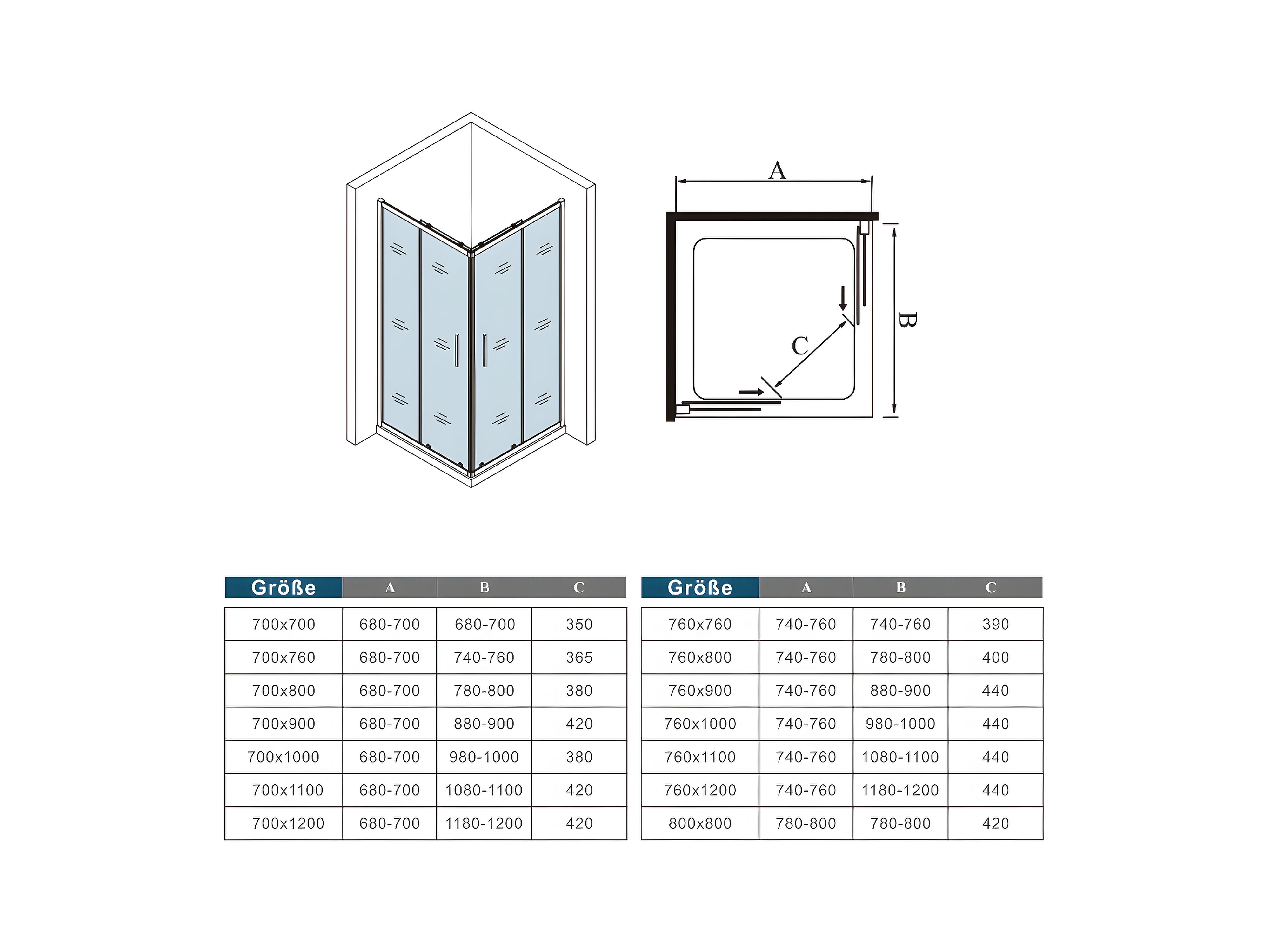 A

B

C

| Größe | A | B | C |
|---|---|---|---|
| 700x700 | 680-700 | 680-700 | 350 |
| 700x760 | 680-700 | 740-760 | 365 |
| 700x800 | 680-700 | 780-800 | 380 |
| 700x900 | 680-700 | 880-900 | 420 |
| 700x1000 | 680-700 | 980-1000 | 380 |
| 700x1100 | 680-700 | 1080-1100 | 420 |
| 700x1200 | 680-700 | 1180-1200 | 420 |

| Größe | A | B | C |
|---|---|---|---|
| 760x760 | 740-760 | 740-760 | 390 |
| 760x800 | 740-760 | 780-800 | 400 |
| 760x900 | 740-760 | 880-900 | 440 |
| 760x1000 | 740-760 | 980-1000 | 440 |
| 760x1100 | 740-760 | 1080-1100 | 440 |
| 760x1200 | 740-760 | 1180-1200 | 440 |
| 800x800 | 780-800 | 780-800 | 420 |