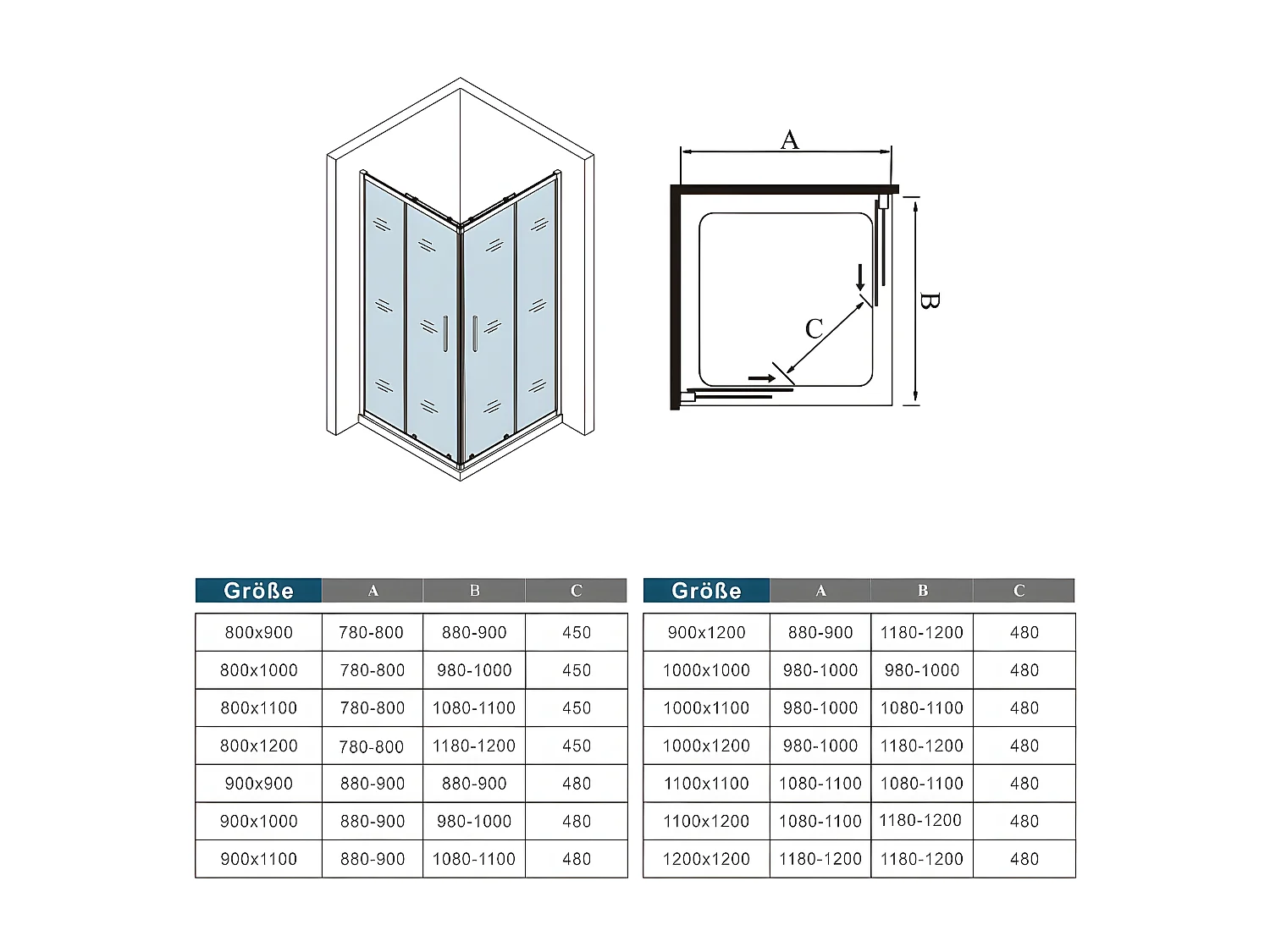 A

B

C

| Größe | A | B | C |
|---|---|---|---|
| 800x900 | 780-800 | 880-900 | 450 |
| 800x1000 | 780-800 | 980-1000 | 450 |
| 800x1100 | 780-800 | 1080-1100 | 450 |
| 800x1200 | 780-800 | 1180-1200 | 450 |
| 900x900 | 880-900 | 880-900 | 480 |
| 900x1000 | 880-900 | 980-1000 | 480 |
| 900x1100 | 880-900 | 1080-1100 | 480 |

| Größe | A | B | C |
|---|---|---|---|
| 900x1200 | 880-900 | 1180-1200 | 480 |
| 1000x1000 | 980-1000 | 980-1000 | 480 |
| 1000x1100 | 980-1000 | 1080-1100 | 480 |
| 1000x1200 | 980-1000 | 1180-1200 | 480 |
| 1100x1100 | 1080-1100 | 1080-1100 | 480 |
| 1100x1200 | 1080-1100 | 1180-1200 | 480 |
| 1200x1200 | 1180-1200 | 1180-1200 | 480 |