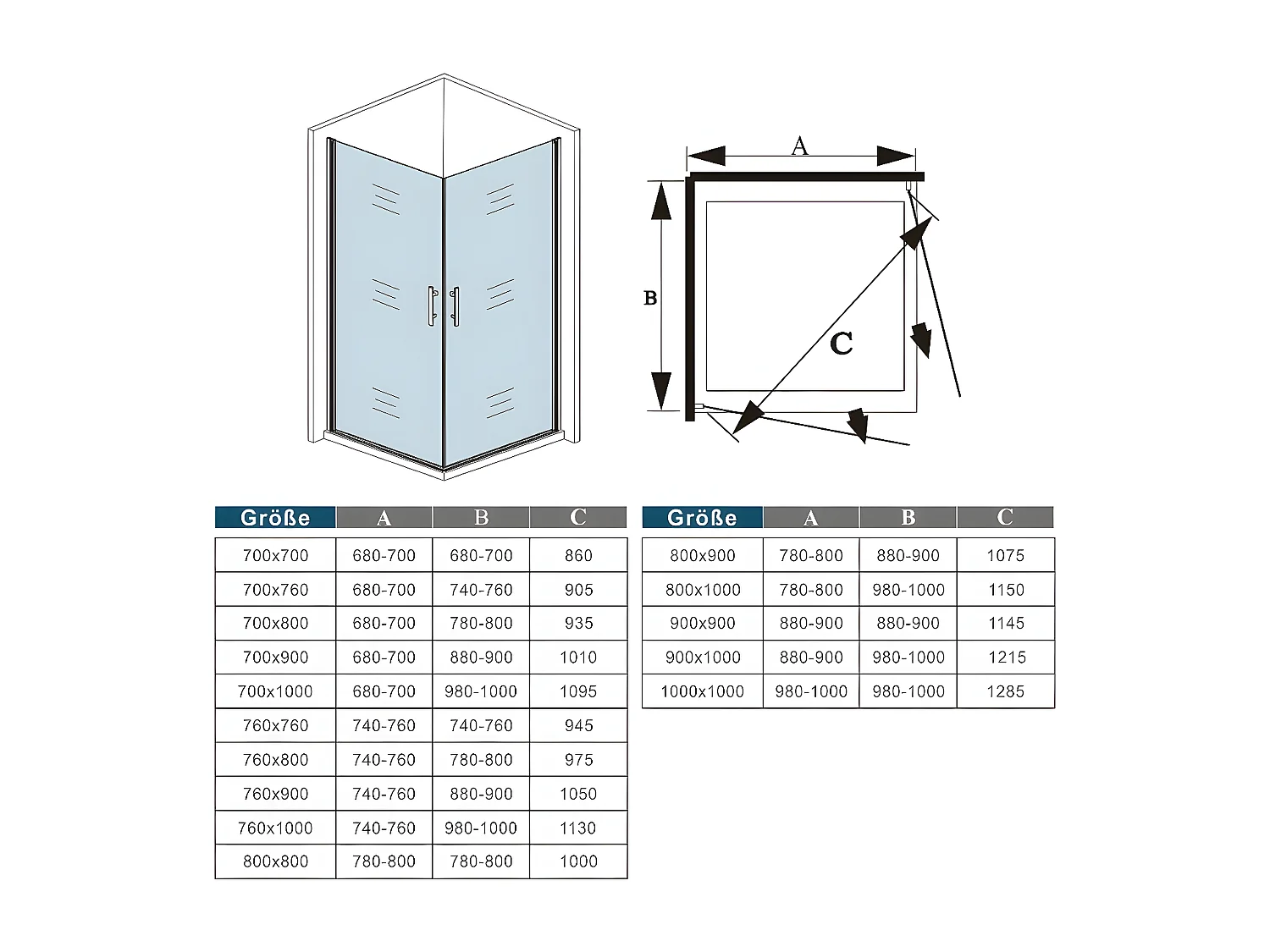 A

B

C

| Größe | A | B | C |
|---|---|---|---|
| 700x700 | 680-700 | 680-700 | 860 |
| 700x760 | 680-700 | 740-760 | 905 |
| 700x800 | 680-700 | 780-800 | 935 |
| 700x900 | 680-700 | 880-900 | 1010 |
| 700x1000 | 680-700 | 980-1000 | 1095 |
| 760x760 | 740-760 | 740-760 | 945 |
| 760x800 | 740-760 | 780-800 | 975 |
| 760x900 | 740-760 | 880-900 | 1050 |
| 760x1000 | 740-760 | 980-1000 | 1130 |
| 800x800 | 780-800 | 780-800 | 1000 |

| Größe | A | B | C |
|---|---|---|---|
| 800x900 | 780-800 | 880-900 | 1075 |
| 800x1000 | 780-800 | 980-1000 | 1150 |
| 900x900 | 880-900 | 880-900 | 1145 |
| 900x1000 | 880-900 | 980-1000 | 1215 |
| 1000x1000 | 980-1000 | 980-1000 | 1285 |