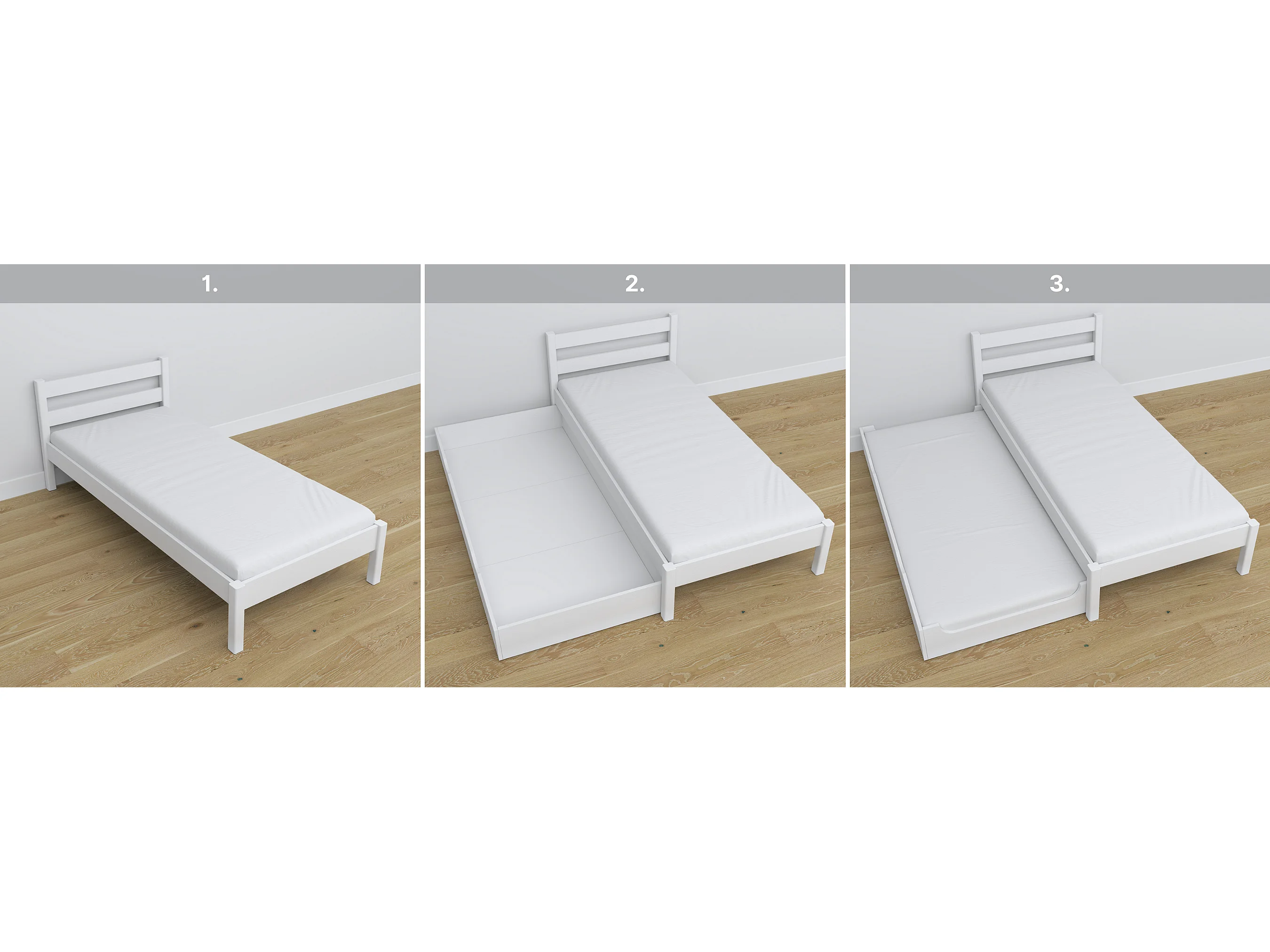 1.

2.

3.