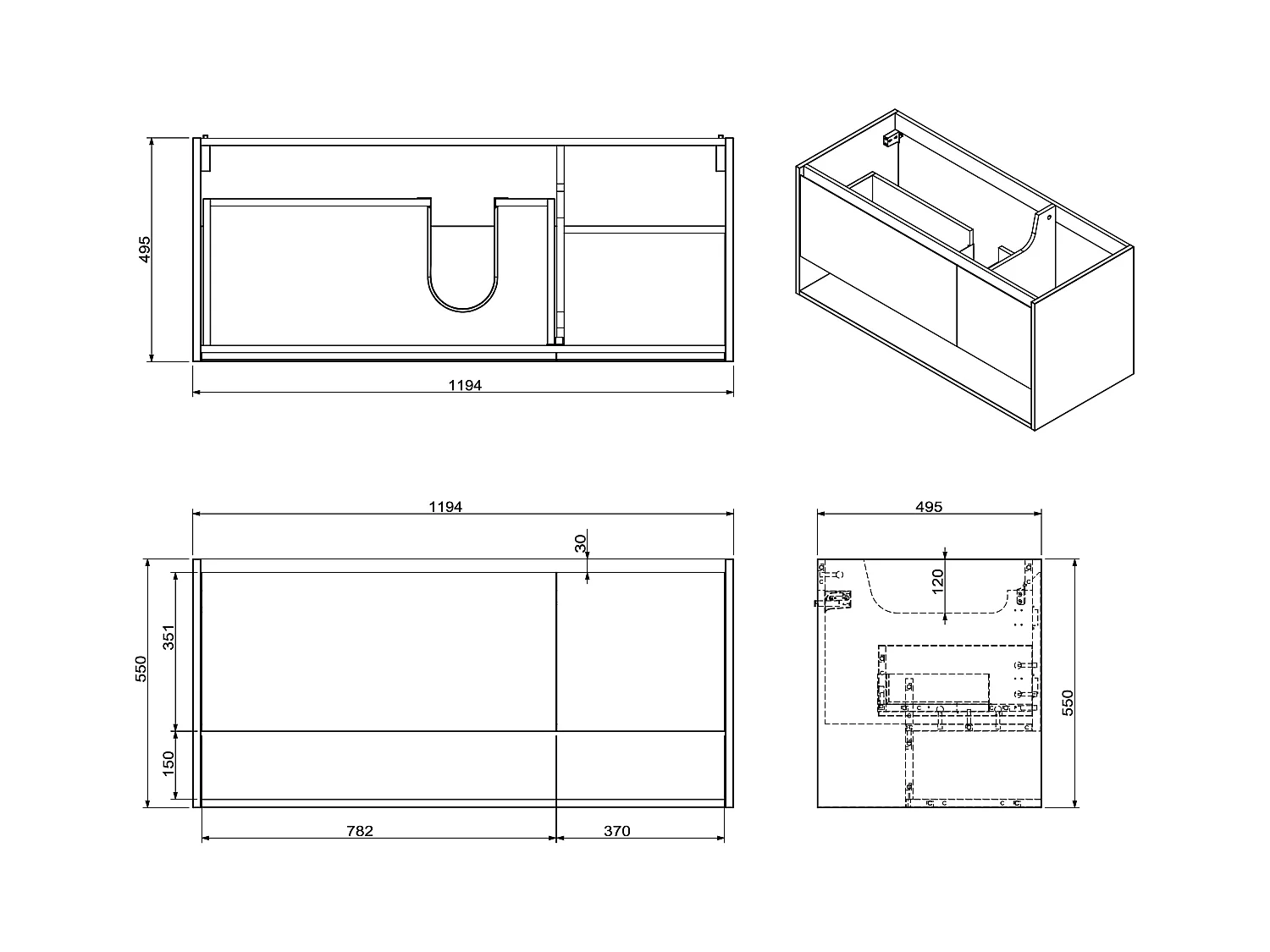 495
1194
1194
30
550
351
150
782
370
495
120
550