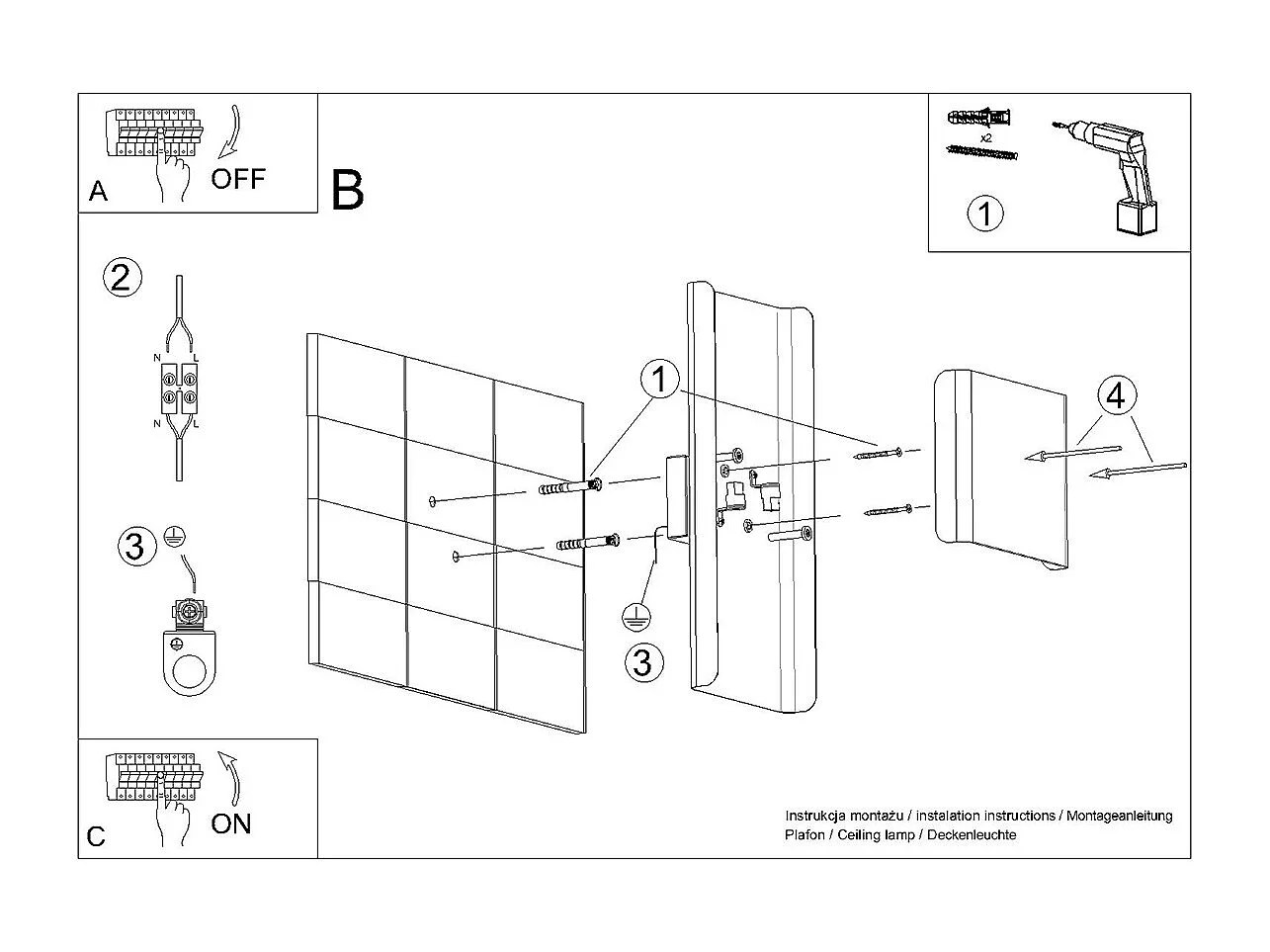 A
OFF

B

x2
1

2
N L
N L

3

1

4

3

C
ON

Instrukcja montażu / instalation instructions / Montageanleitung
Plafon / Ceiling lamp / Deckenleuchte