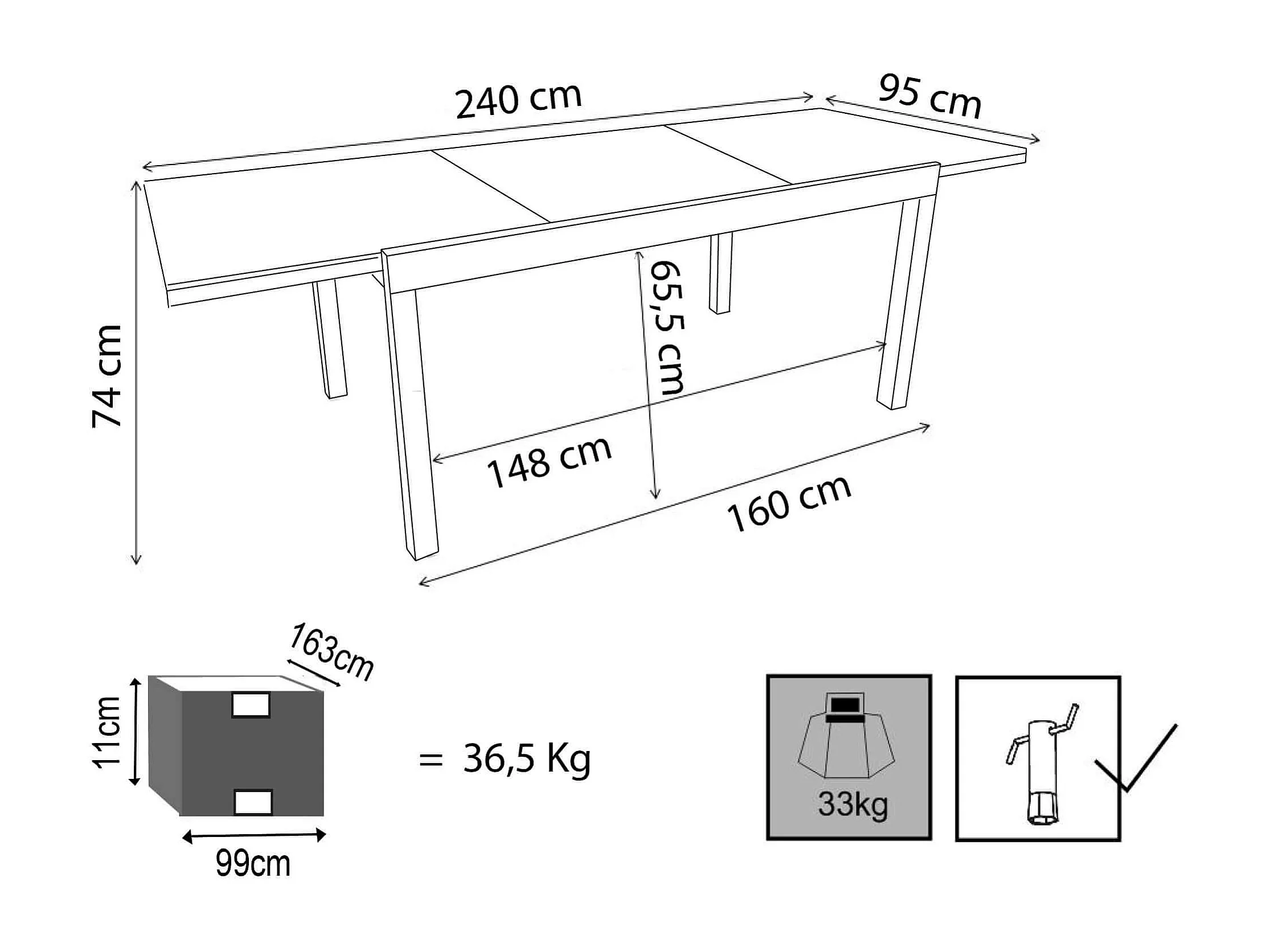 240 cm

95 cm

74 cm

65,5 cm

148 cm

160 cm

163cm

11cm

99cm

= 36,5 Kg

33kg