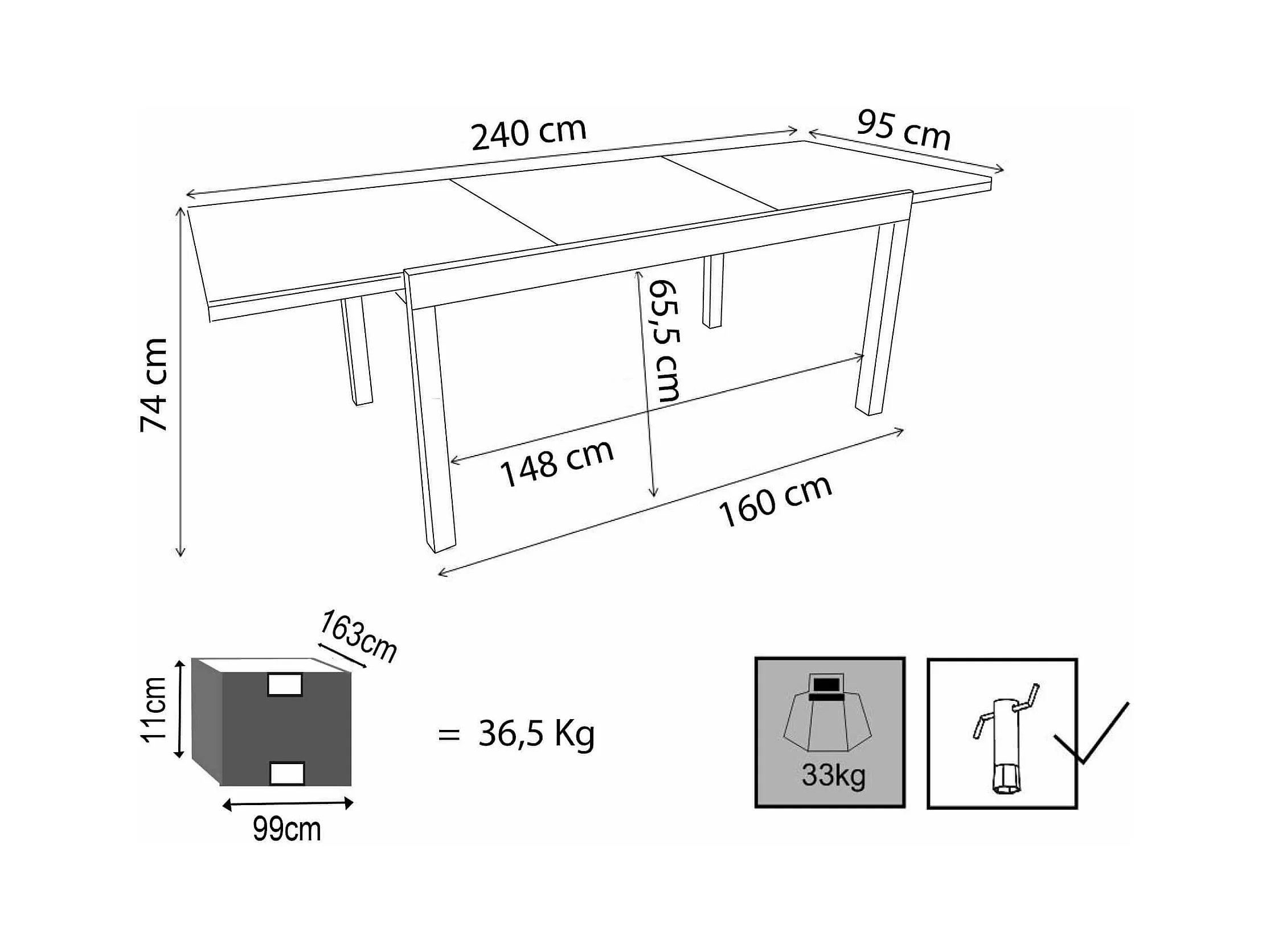 240 cm

95 cm

74 cm

65,5 cm

148 cm

160 cm

163cm

11cm

99cm

= 36,5 Kg

33kg