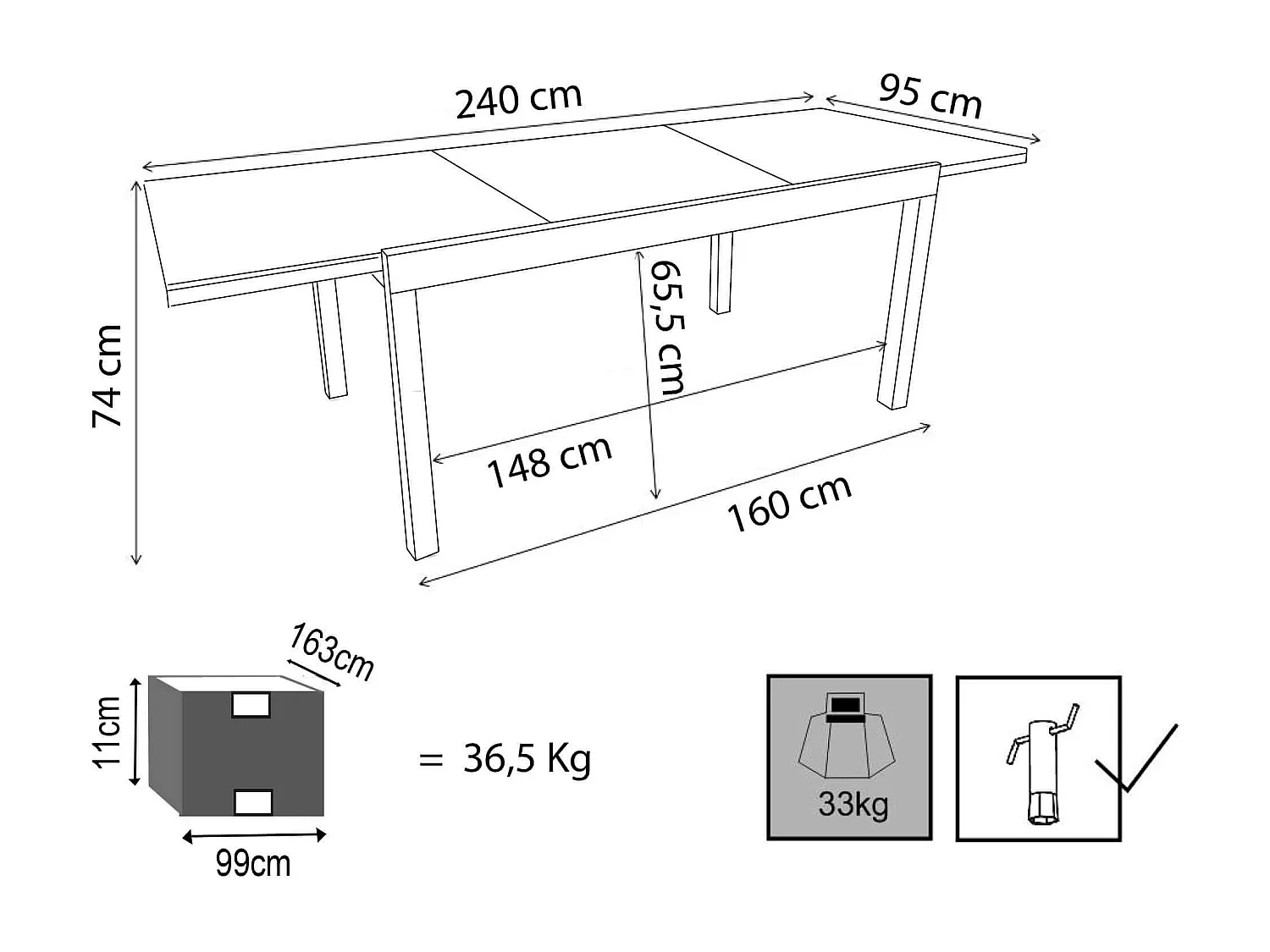 240 cm
95 cm
74 cm
65,5 cm
148 cm
160 cm
163cm
11cm
99cm
= 36,5 Kg
33kg