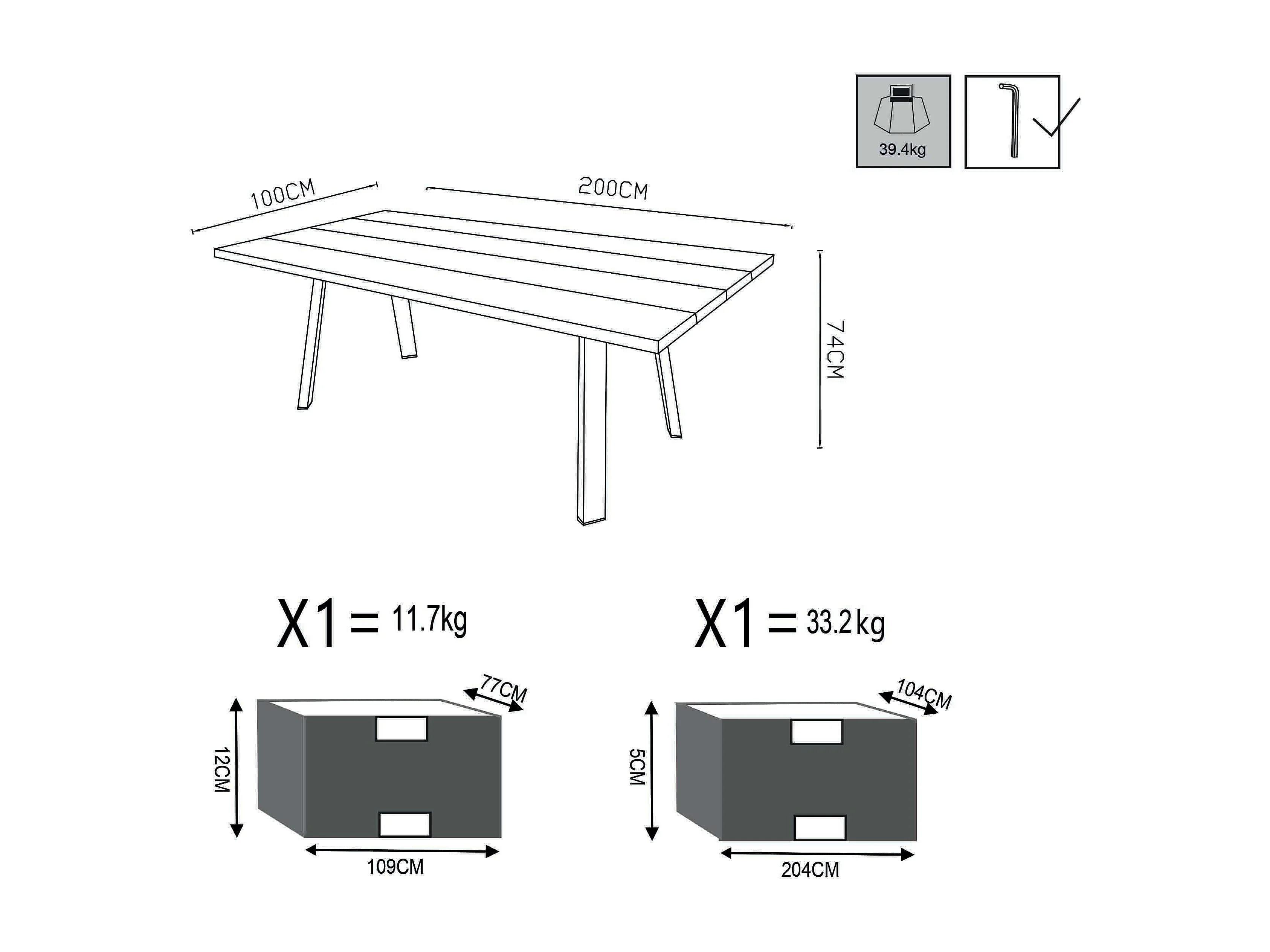 39.4kg

100CM

200CM

74CM

X1 = 11.7kg

77CM

12CM

109CM

X1 = 33.2kg

104CM

5CM

204CM