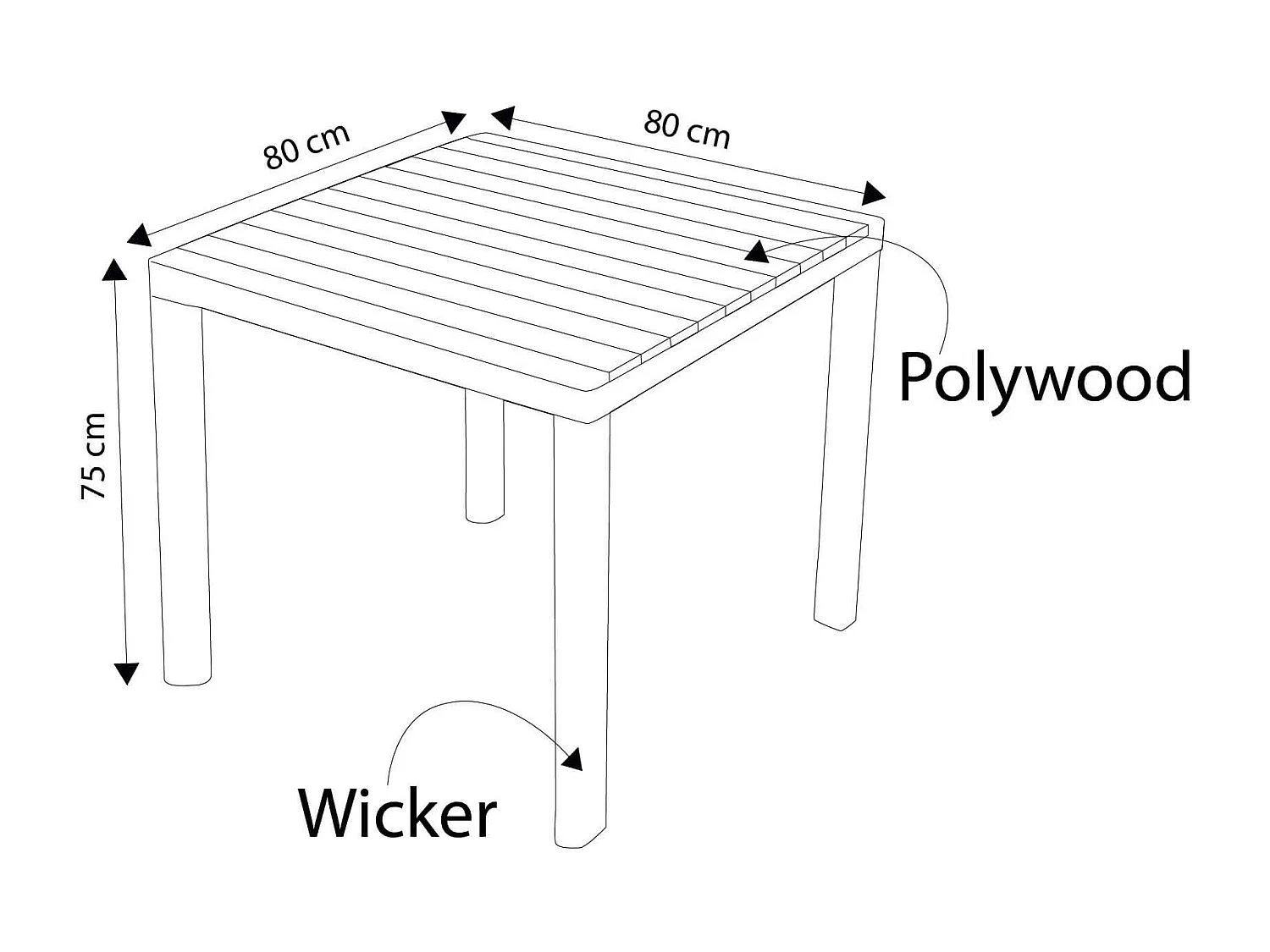 80 cm

80 cm

75 cm

Polywood

Wicker