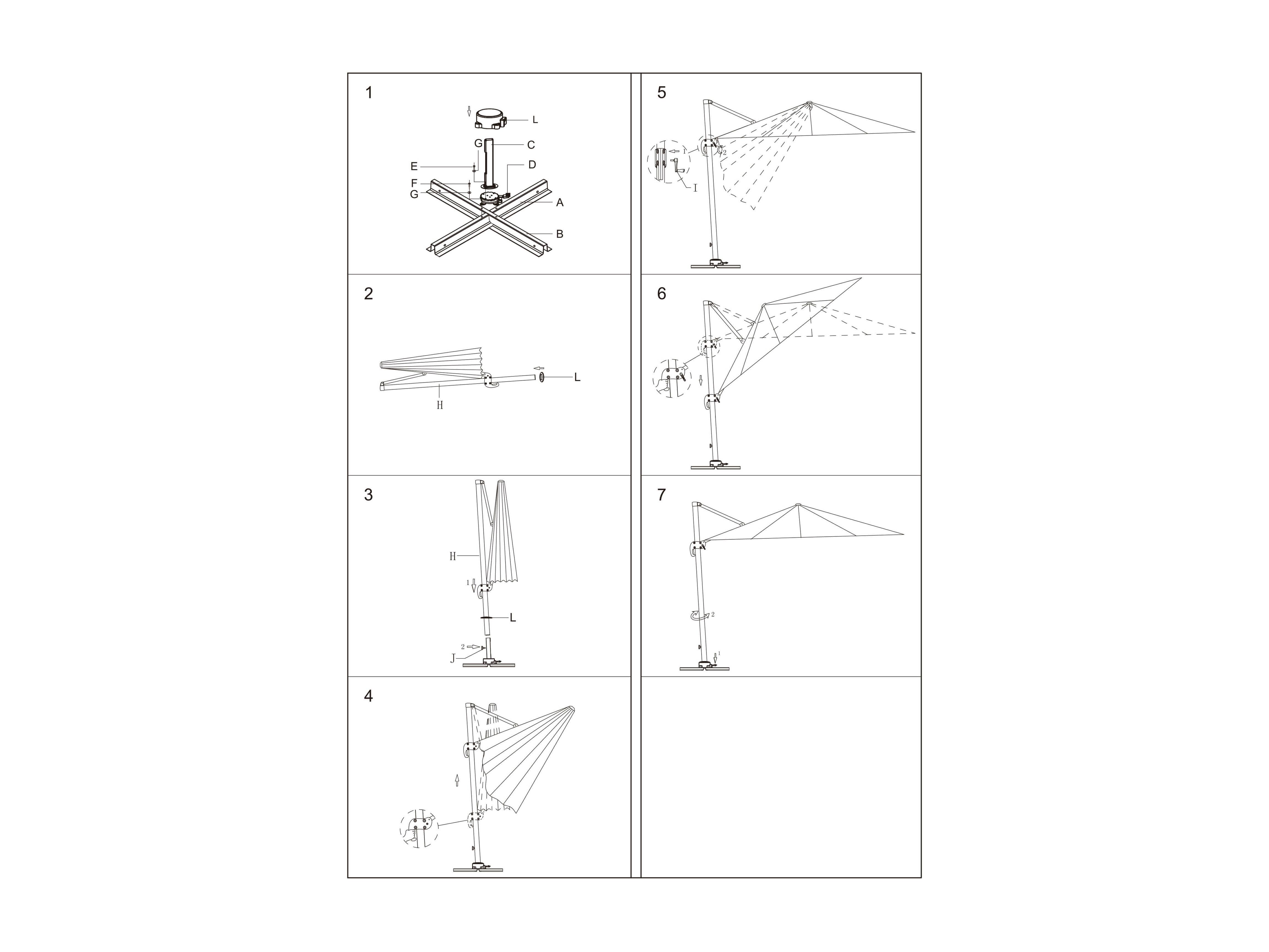 1
L
G
C
E
D
F
G
A
B

2
L
H

3
H
1
L
2
J

4

5
1
2
I

6

7
2
1