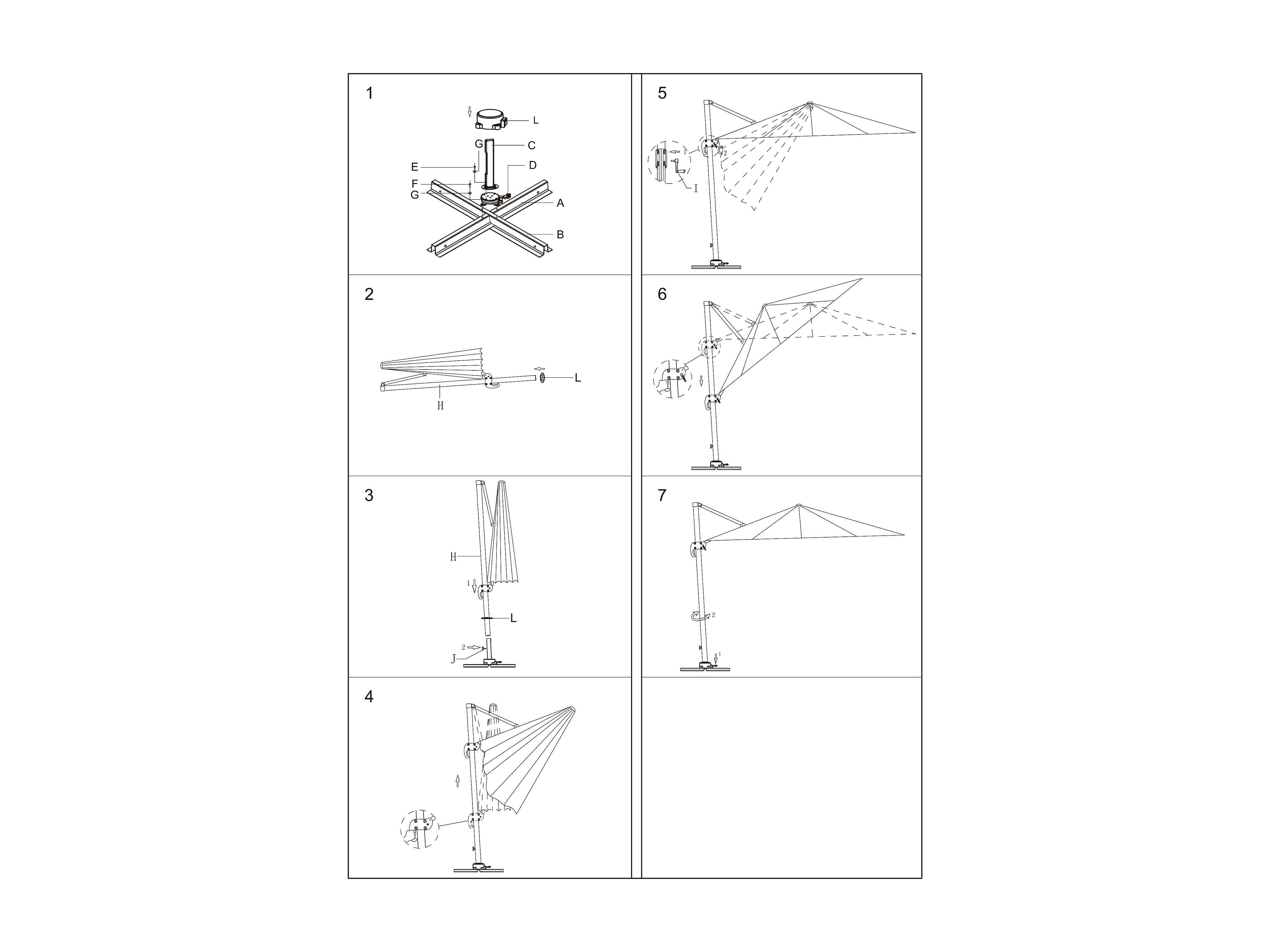 1

L
G
C
E
D
F
G
A
B

2

L
H

3

H
1
L
2
J

4

5

1
2
I

6

7

2
1