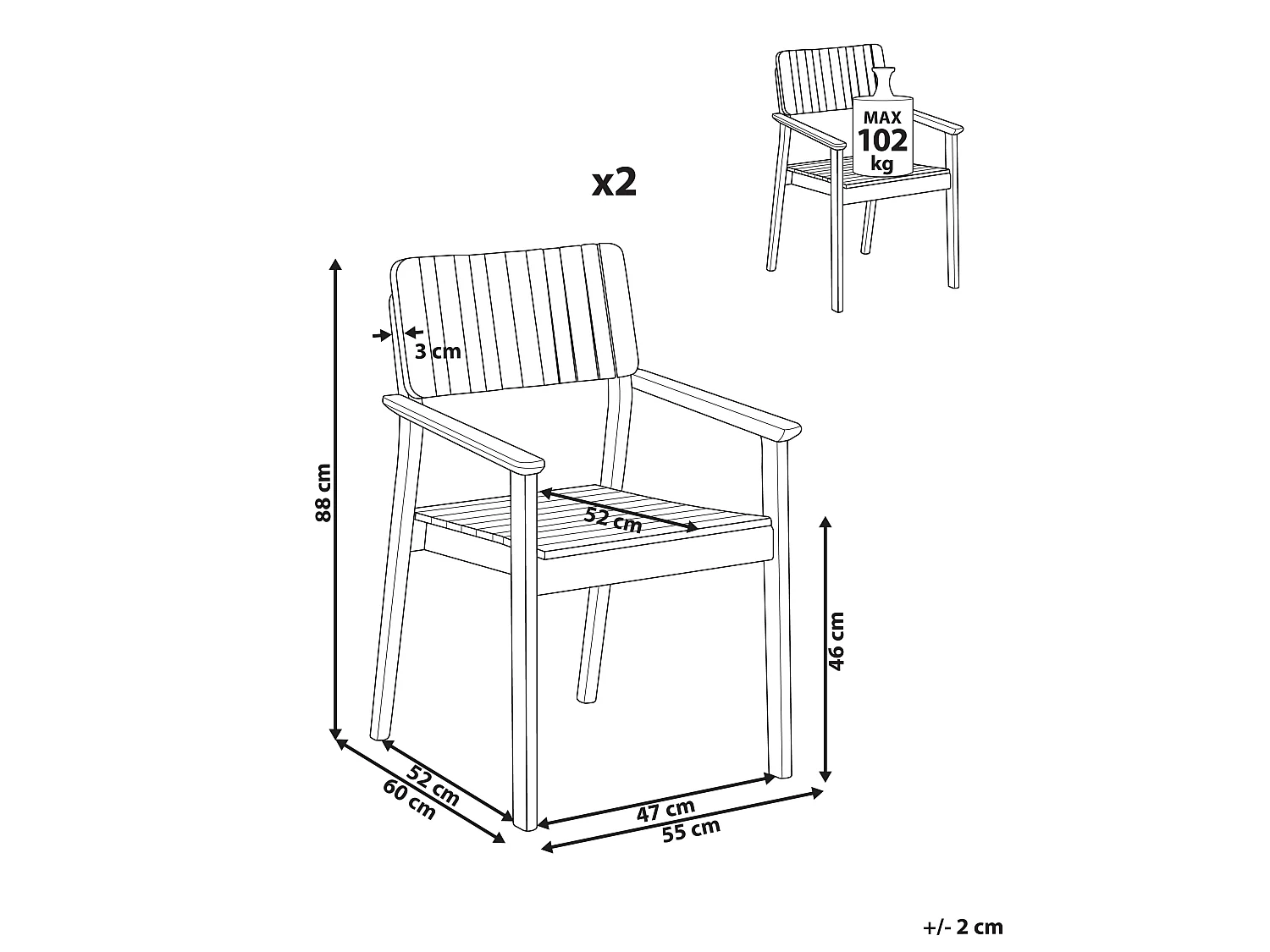 MAX
102
kg

x2

3 cm

88 cm

52 cm

46 cm

52 cm
60 cm

47 cm
55 cm

+/- 2 cm