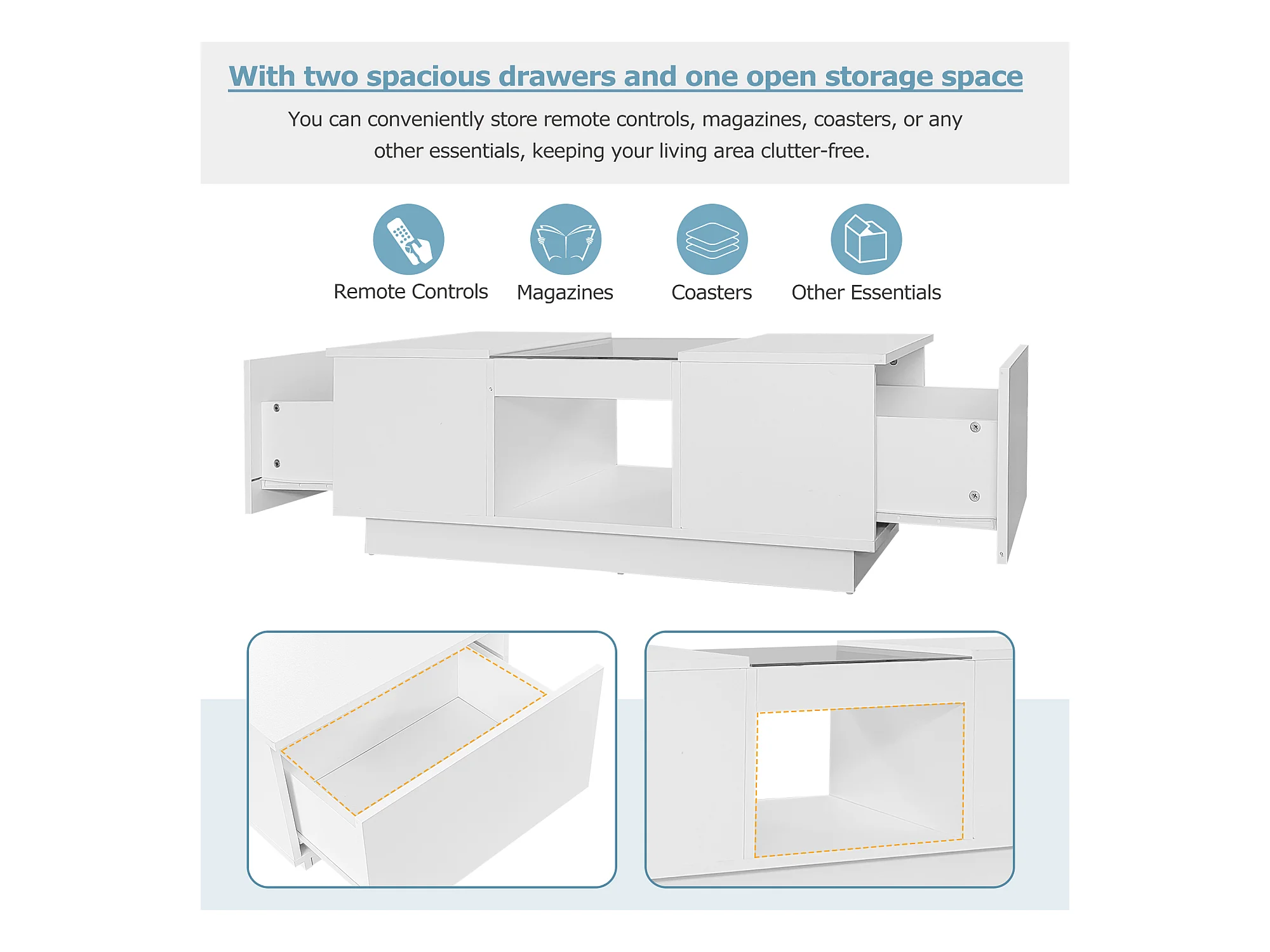 With two spacious drawers and one open storage space

You can conveniently store remote controls, magazines, coasters, or any other essentials, keeping your living area clutter-free.

Remote Controls

Magazines

Coasters

Other Essentials