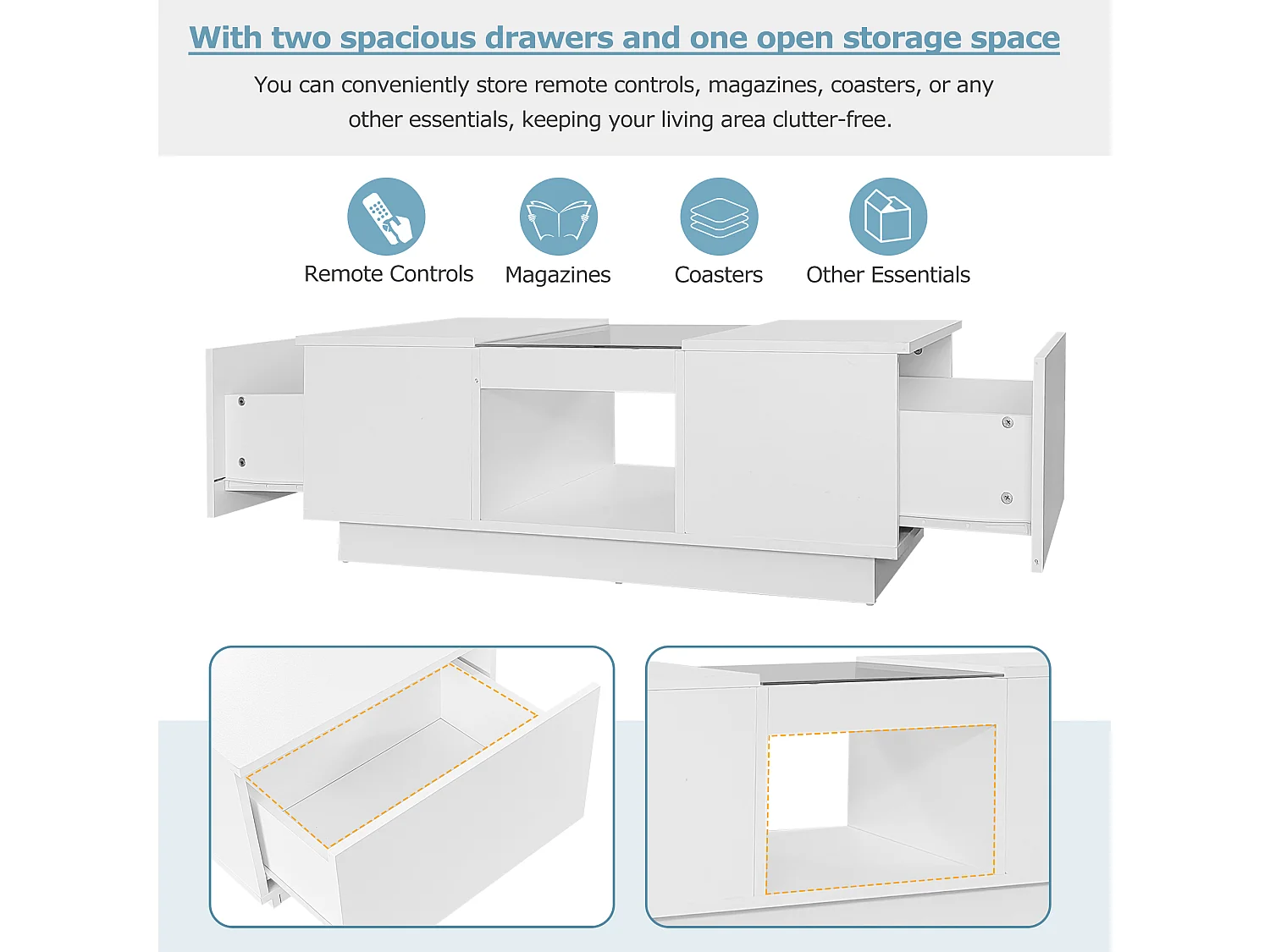 With two spacious drawers and one open storage space

You can conveniently store remote controls, magazines, coasters, or any other essentials, keeping your living area clutter-free.

Remote Controls

Magazines

Coasters

Other Essentials