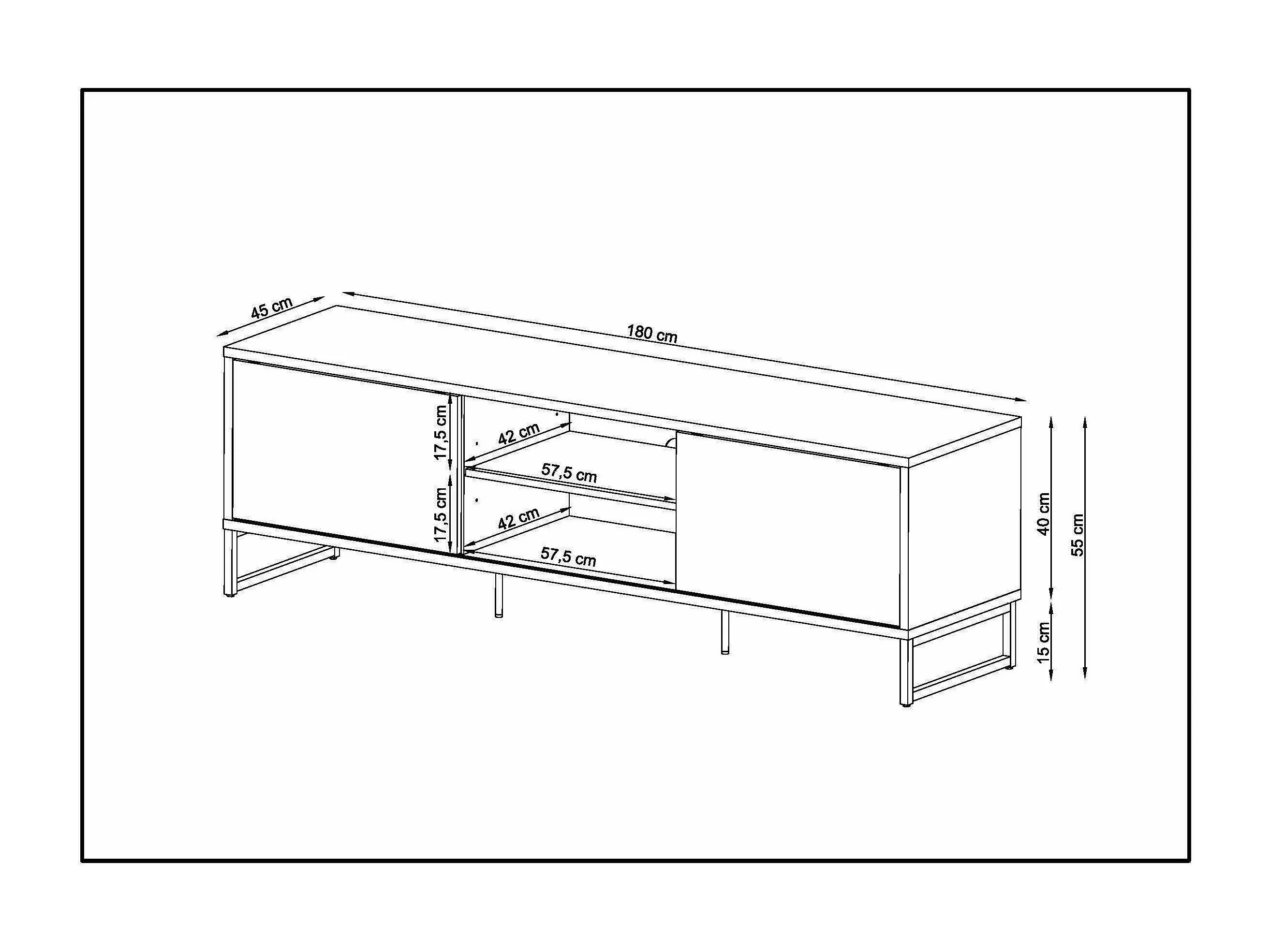 45 cm
180 cm
17,5 cm
42 cm
57,5 cm
17,5 cm
42 cm
57,5 cm
40 cm
55 cm
15 cm