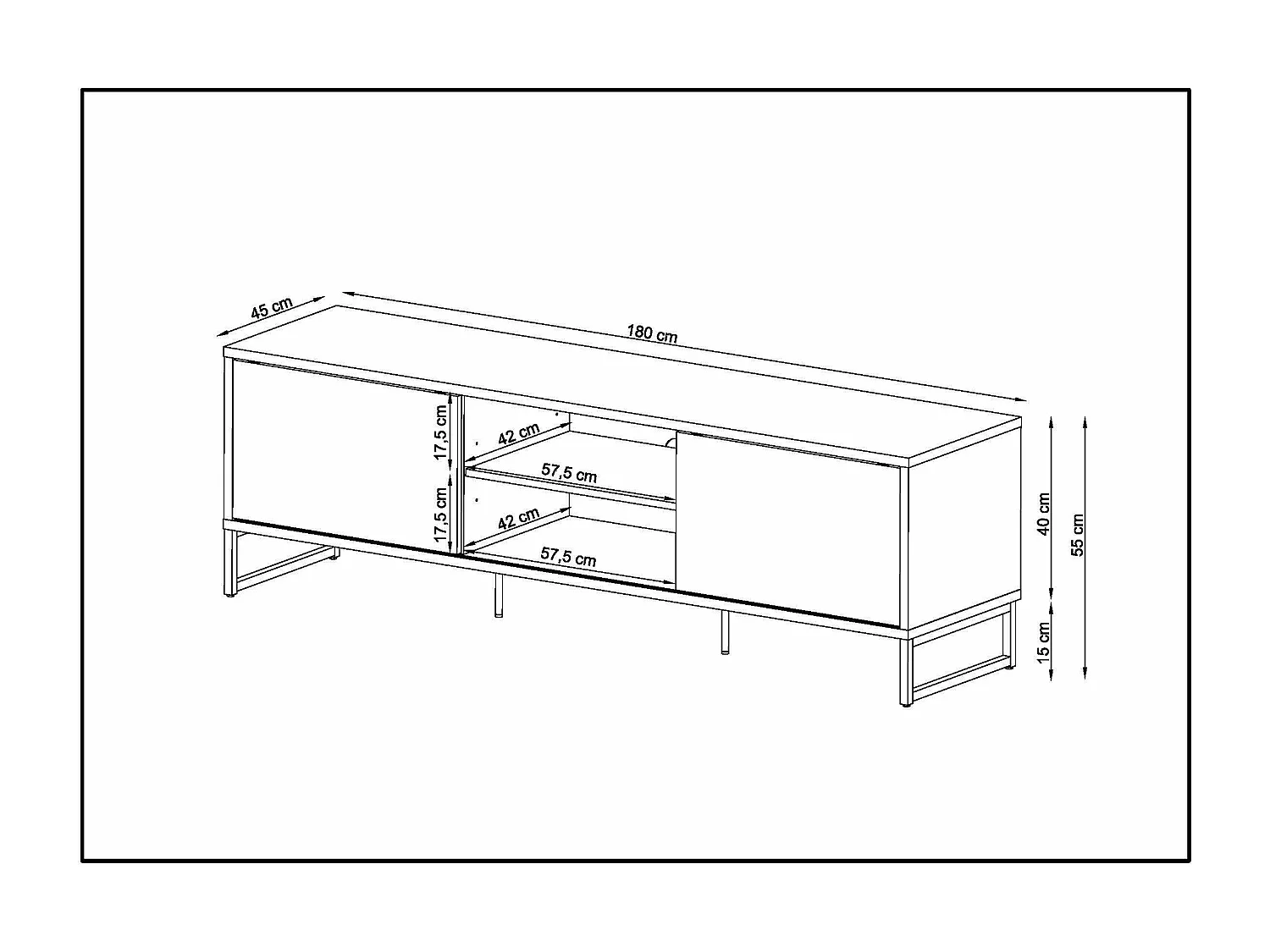 45 cm
180 cm
17,5 cm
42 cm
57,5 cm
17,5 cm
42 cm
57,5 cm
40 cm
55 cm
15 cm