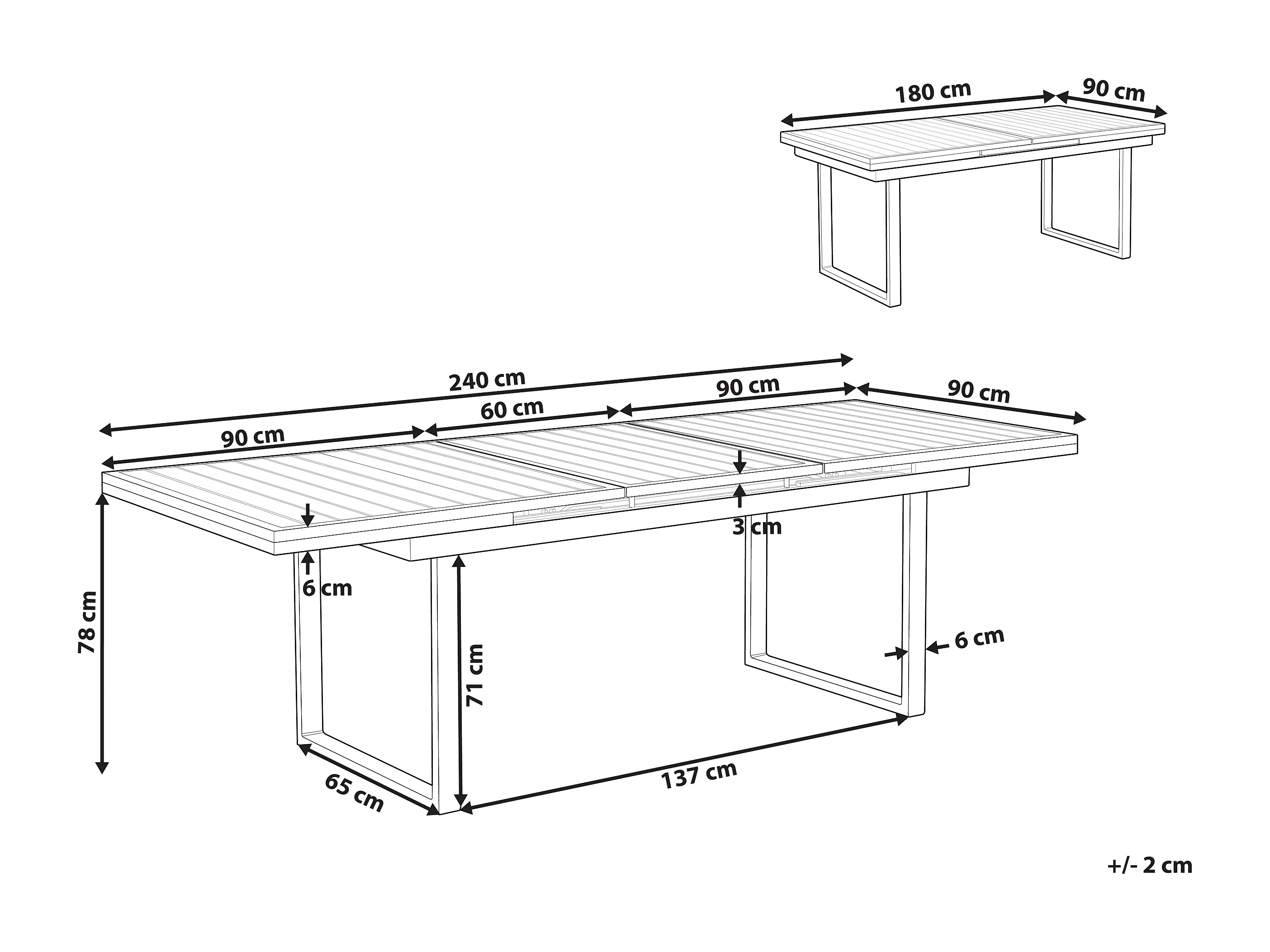 180 cm
90 cm

240 cm
90 cm
60 cm
90 cm
90 cm
3 cm
6 cm
78 cm
71 cm
6 cm
65 cm
137 cm

+/- 2 cm