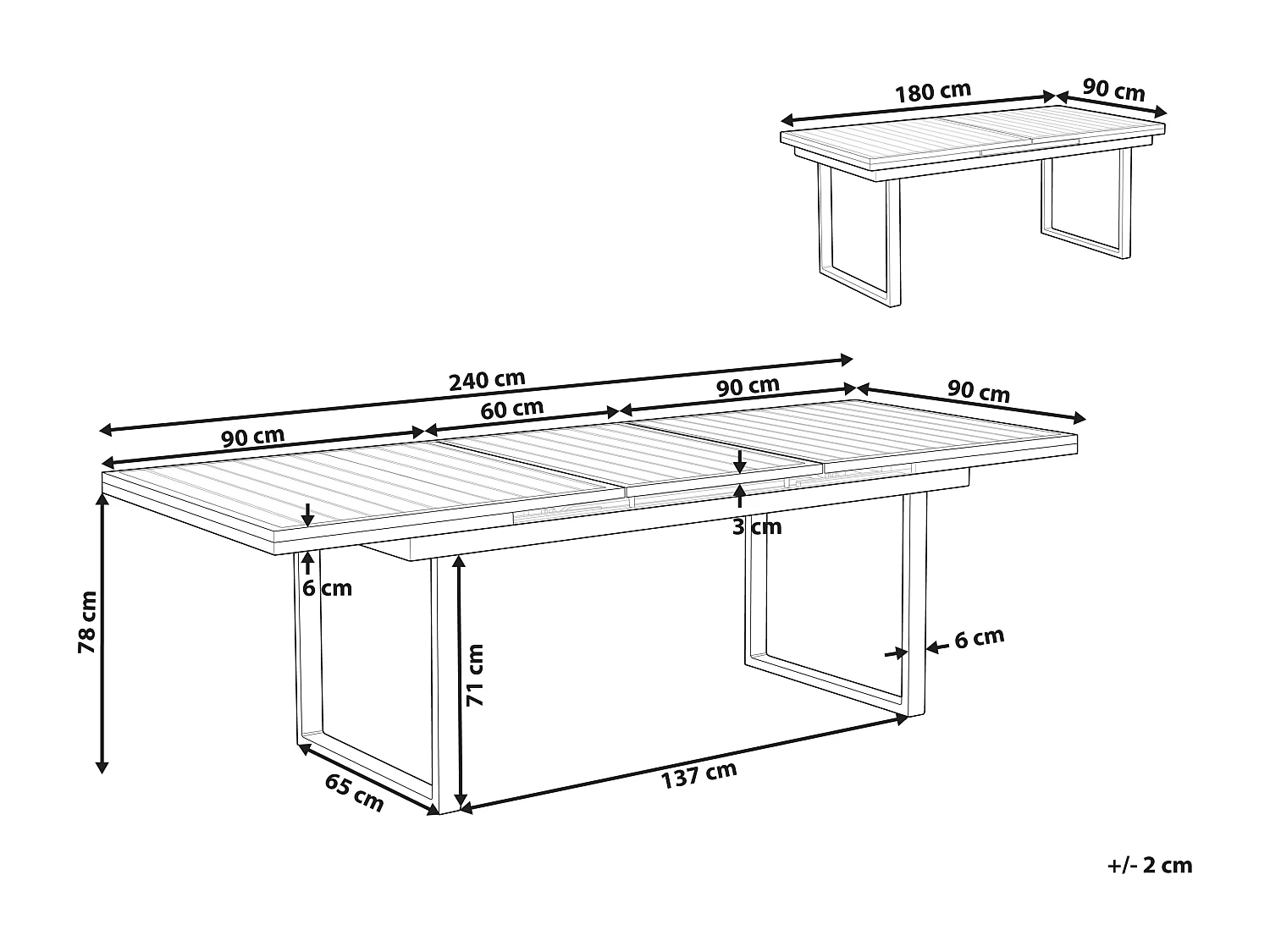 180 cm
90 cm

240 cm
90 cm
60 cm
90 cm
90 cm
3 cm
6 cm
78 cm
71 cm
6 cm
65 cm
137 cm

+/- 2 cm