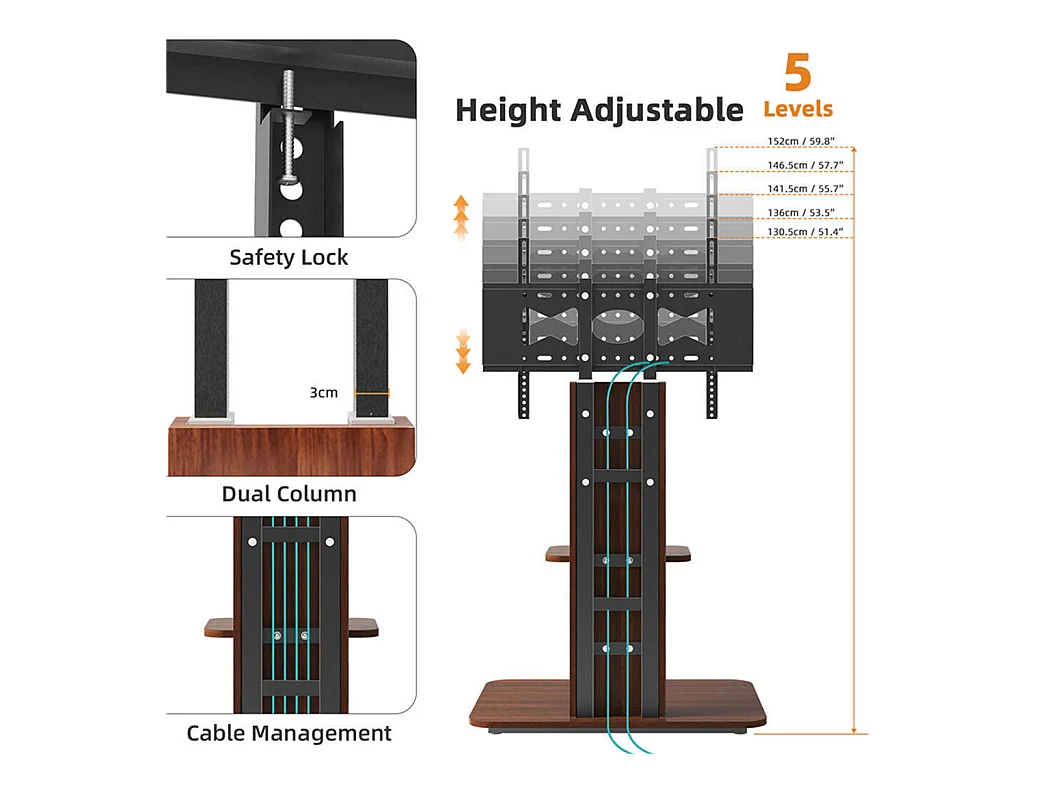 Safety Lock

3cm

Dual Column

Cable Management

Height Adjustable

5
Levels

152cm / 59.8"
146.5cm / 57.7"
141.5cm / 55.7"
136cm / 53.5"
130.5cm / 51.4"