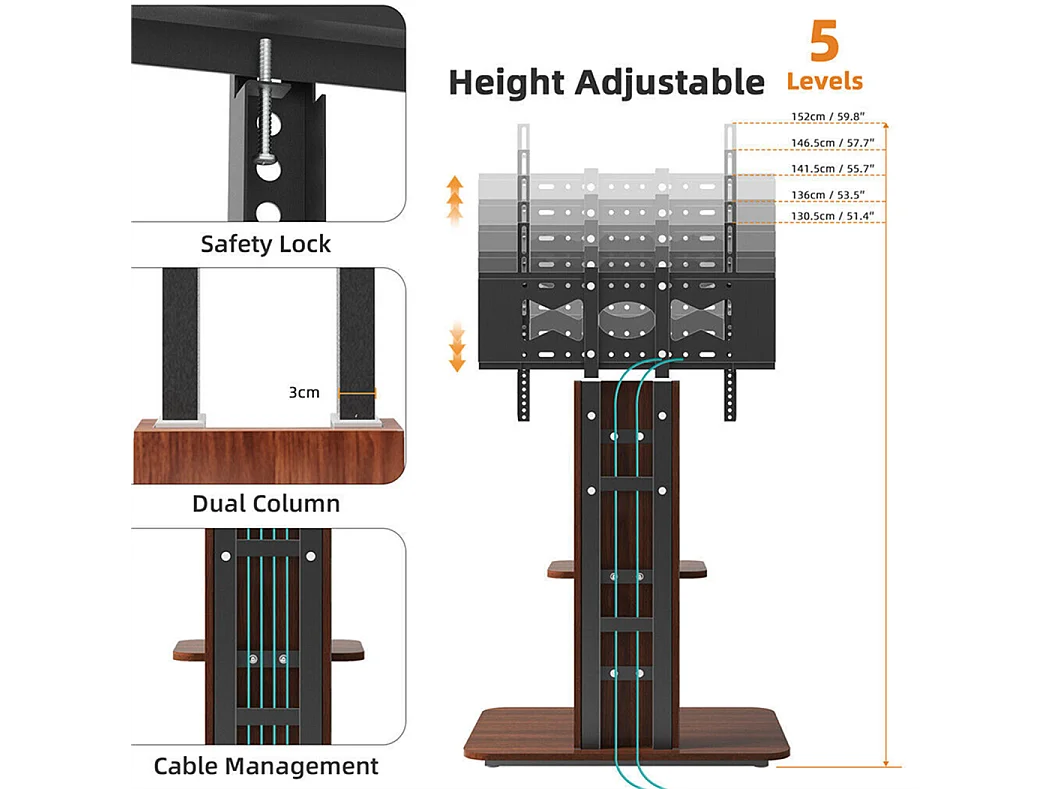 Safety Lock

3cm

Dual Column

Cable Management

Height Adjustable

5
Levels

152cm / 59.8"
146.5cm / 57.7"
141.5cm / 55.7"
136cm / 53.5"
130.5cm / 51.4"