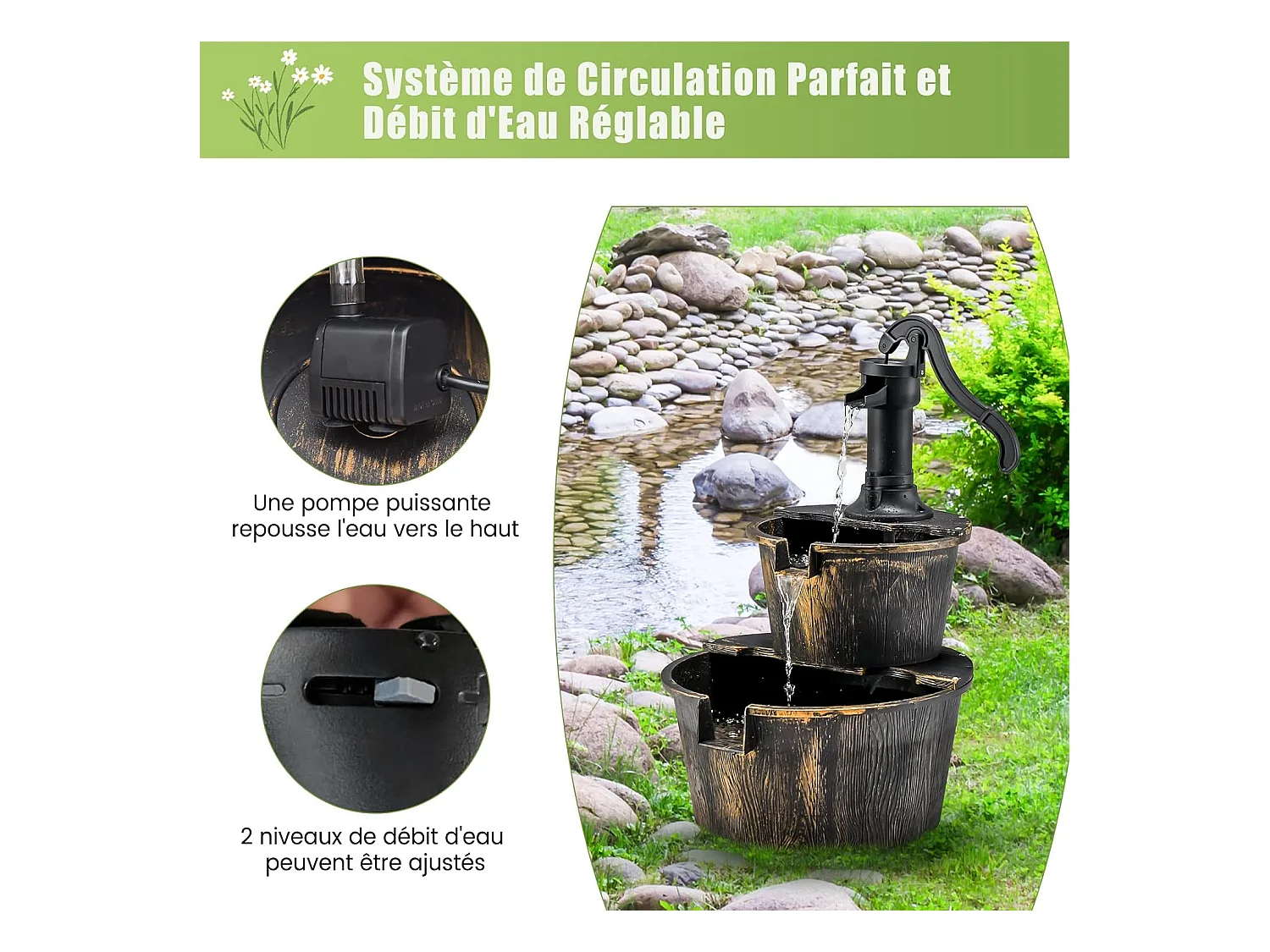 Système de Circulation Parfait et Débit d'Eau Réglable

Une pompe puissante repousse l'eau vers le haut

2 niveaux de débit d'eau peuvent être ajustés