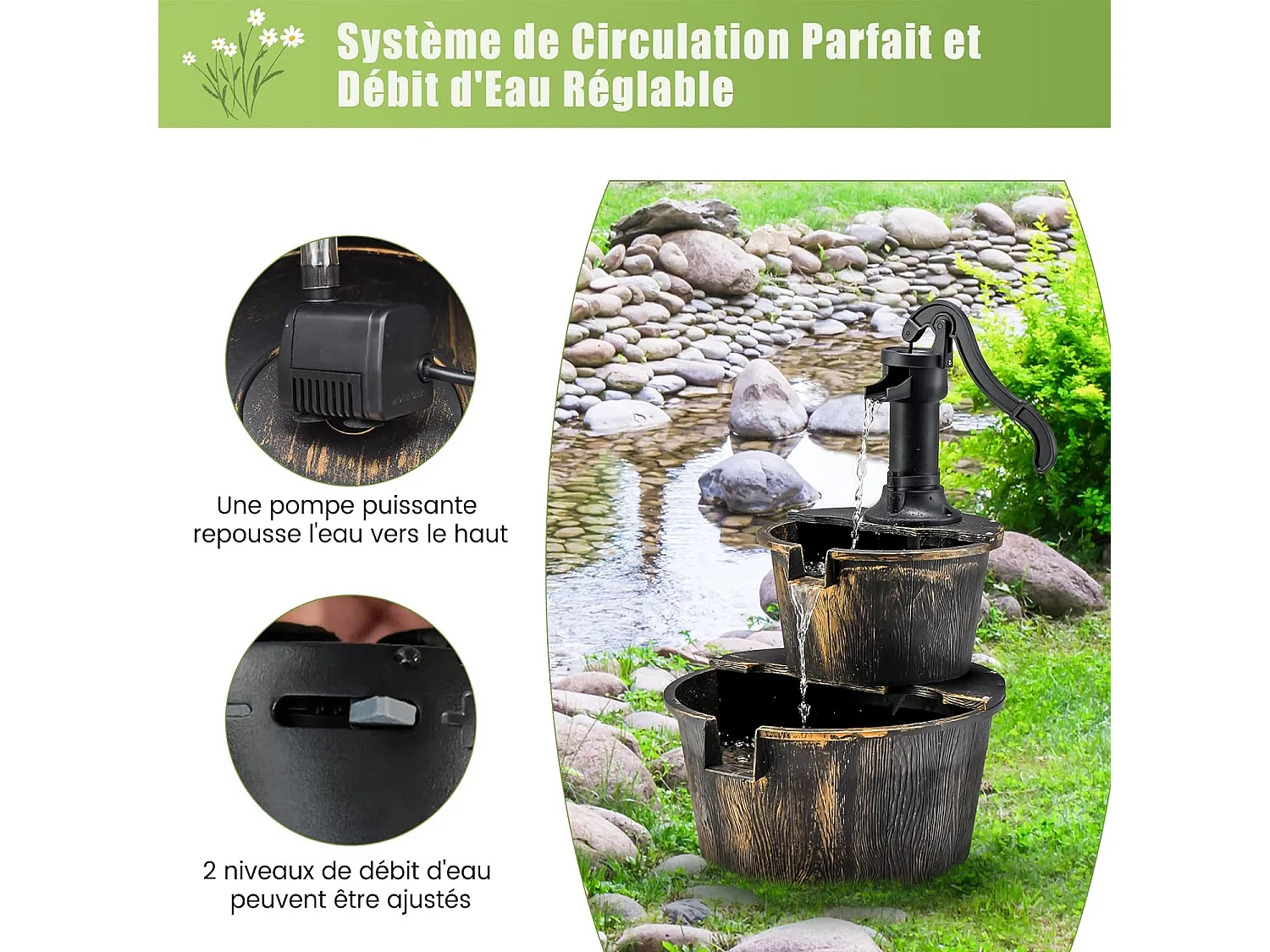 Système de Circulation Parfait et Débit d'Eau Réglable

Une pompe puissante repousse l'eau vers le haut

2 niveaux de débit d'eau peuvent être ajustés