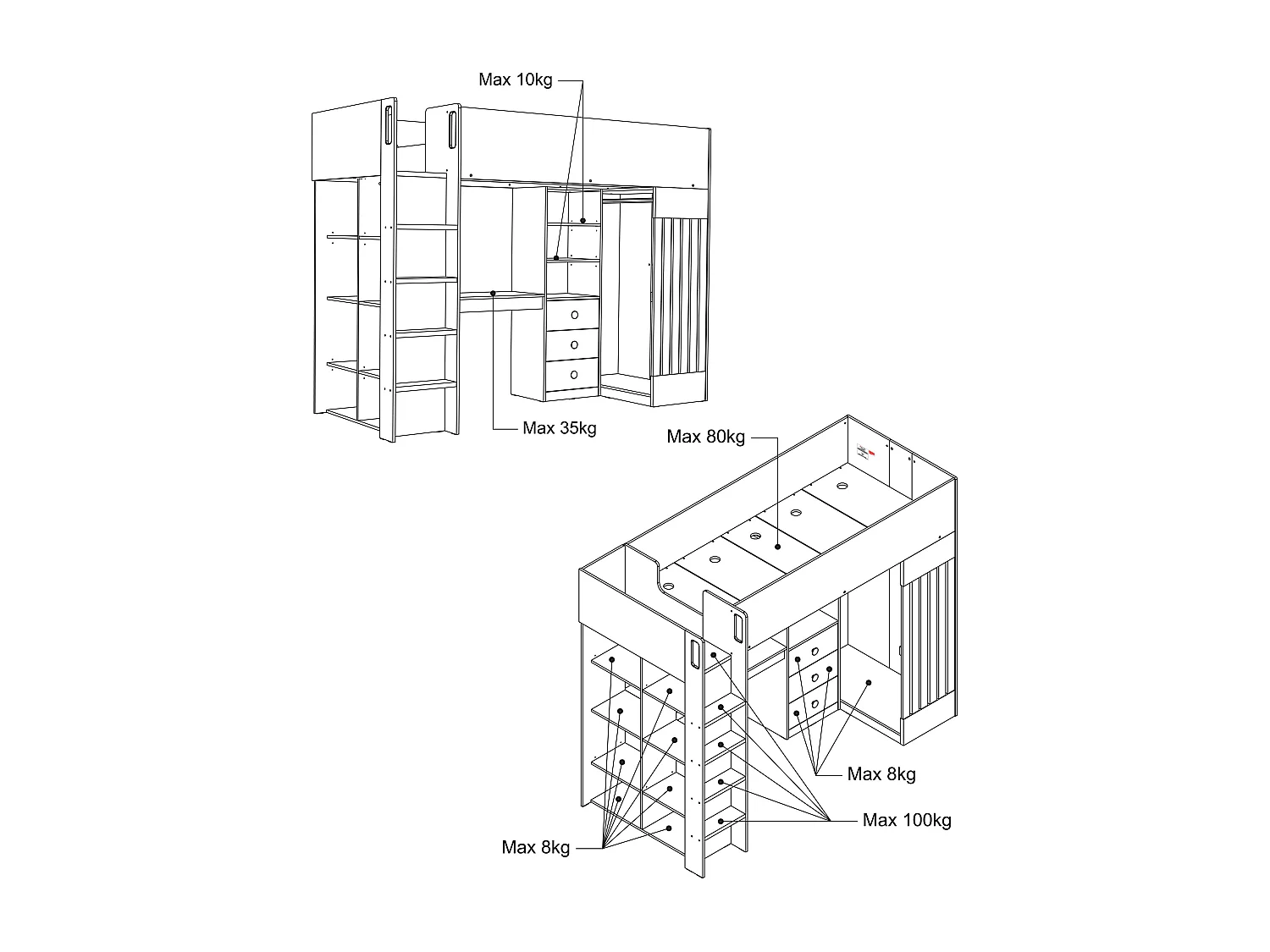 Max 10kg

Max 35kg

Max 80kg

Max 8kg

Max 100kg

Max 8kg