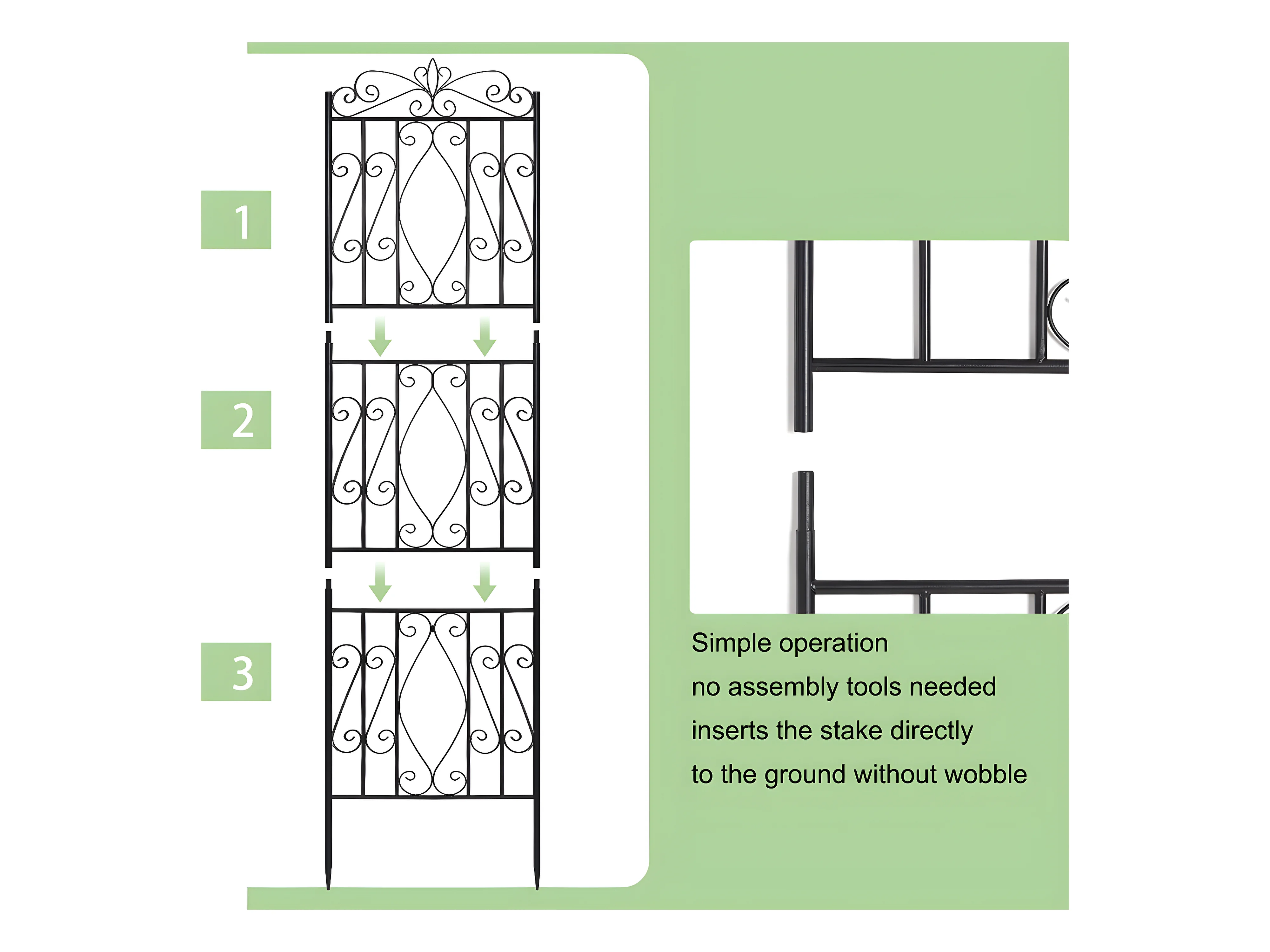 1

2

3

Simple operation
no assembly tools needed
inserts the stake directly
to the ground without wobble