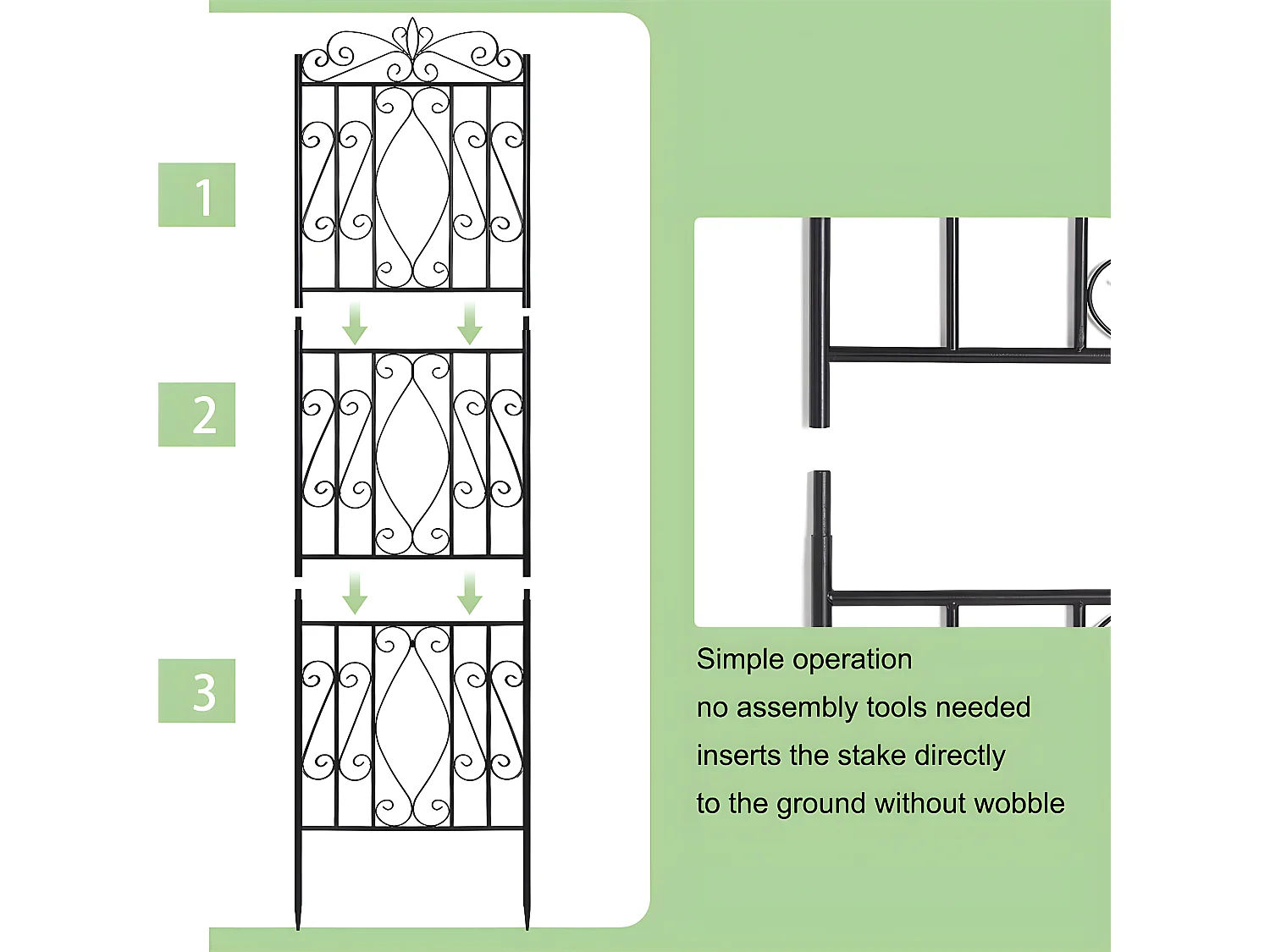 1

2

3

Simple operation
no assembly tools needed
inserts the stake directly
to the ground without wobble