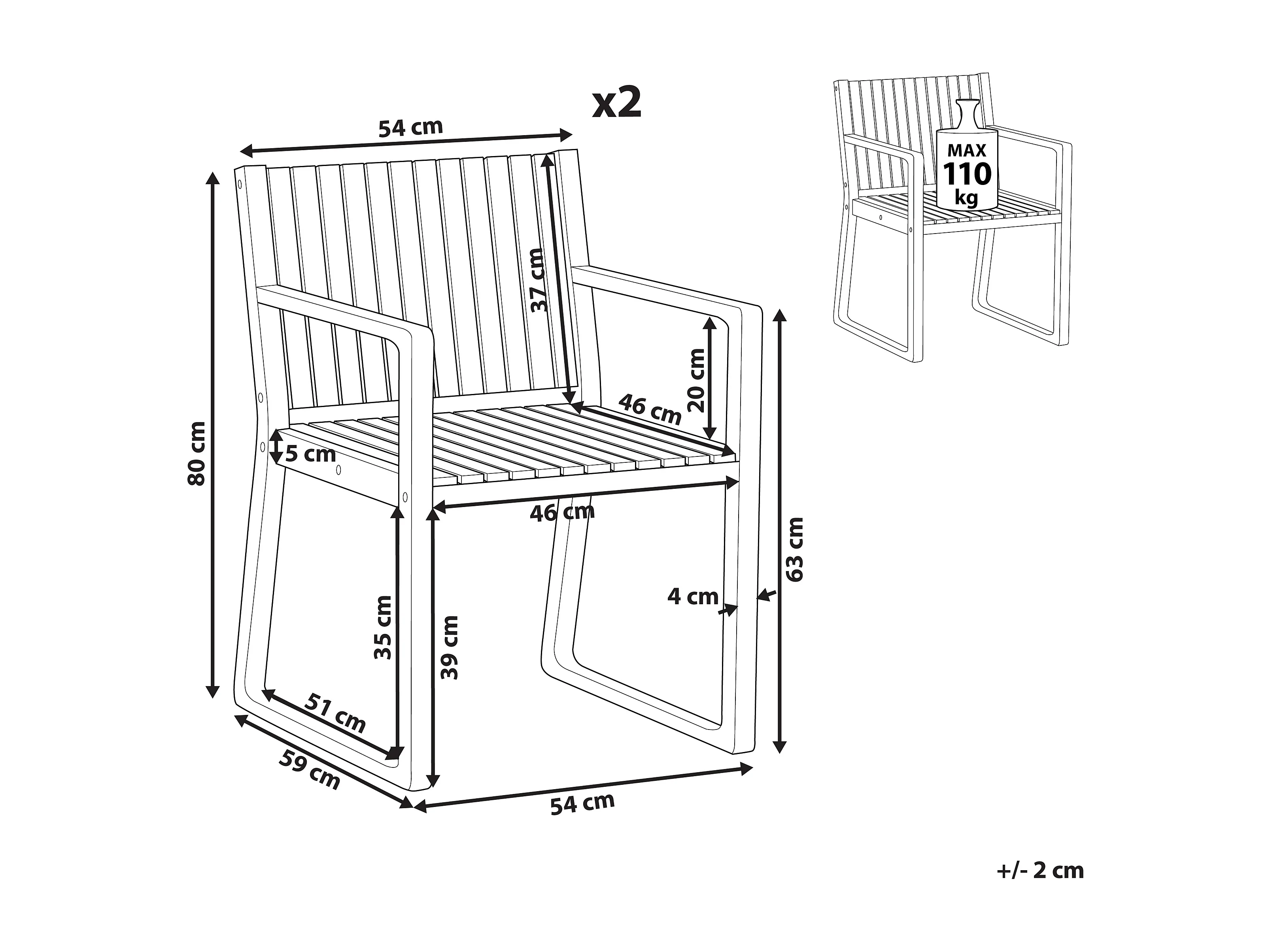 x2

54 cm

37 cm

20 cm

46 cm

80 cm

5 cm

46 cm

63 cm

4 cm

35 cm

39 cm

51 cm

59 cm

54 cm

MAX
110
kg

+/- 2 cm