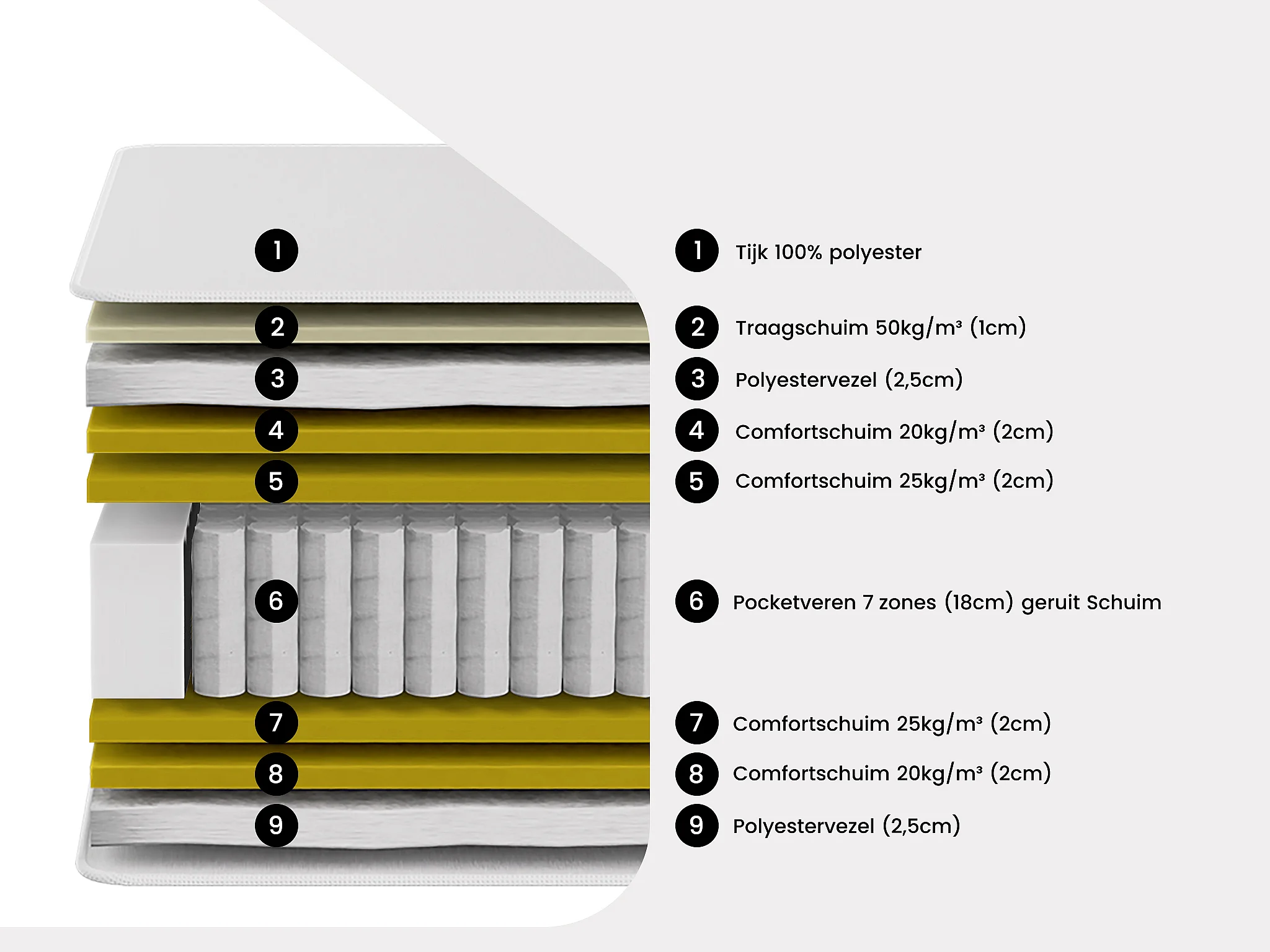 1
2
3
4
5
6
7
8
9

1 Tijk 100% polyester

2 Traagschuim 50kg/m³ (1cm)

3 Polyestervezel (2,5cm)

4 Comfortschuim 20kg/m³ (2cm)

5 Comfortschuim 25kg/m³ (2cm)

6 Pocketveren 7 zones (18cm) geruit Schuim

7 Comfortschuim 25kg/m³ (2cm)

8 Comfortschuim 20kg/m³ (2cm)

9 Polyestervezel (2,5cm)