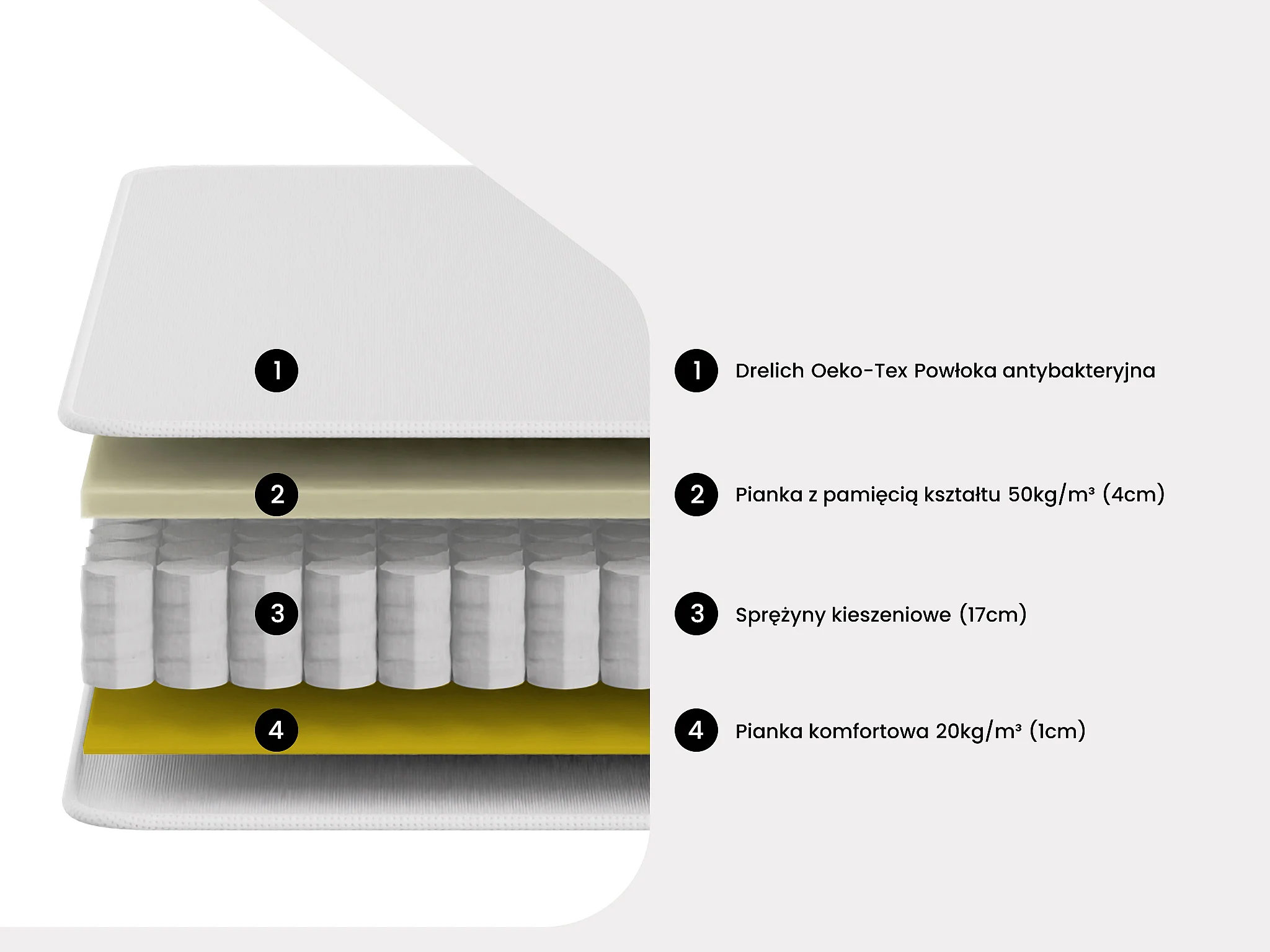 1
2
3
4

1 Drelich Oeko-Tex Powłoka antybakteryjna

2 Pianka z pamięcią kształtu 50kg/m³ (4cm)

3 Sprężyny kieszeniowe (17cm)

4 Pianka komfortowa 20kg/m³ (1cm)