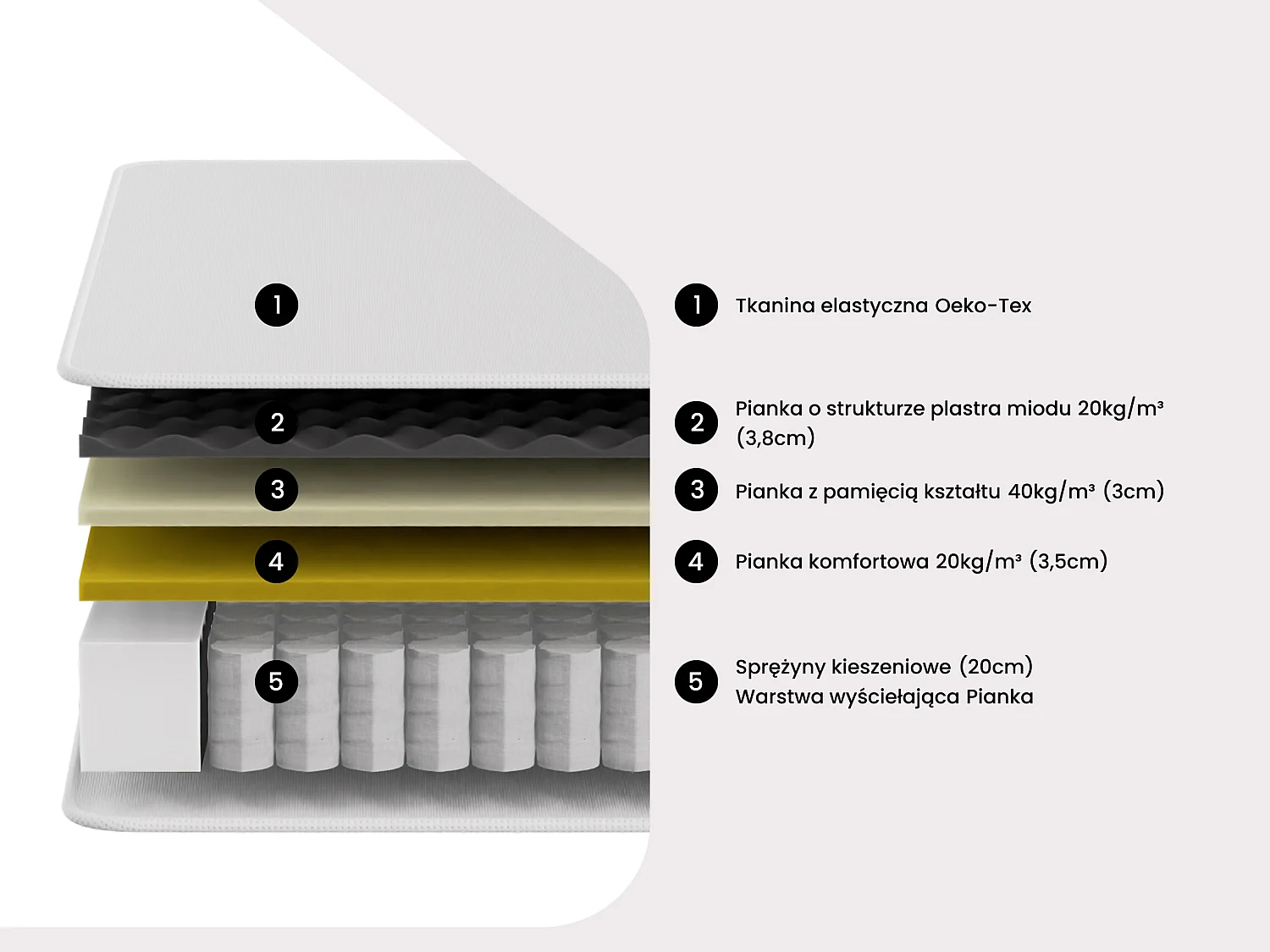 1

2

3

4

5

1 Tkanina elastyczna Oeko-Tex

2 Pianka o strukturze plastra miodu 20kg/m³ (3,8cm)

3 Pianka z pamięcią kształtu 40kg/m³ (3cm)

4 Pianka komfortowa 20kg/m³ (3,5cm)

5 Sprężyny kieszeniowe (20cm)
Warstwa wyściełająca Pianka