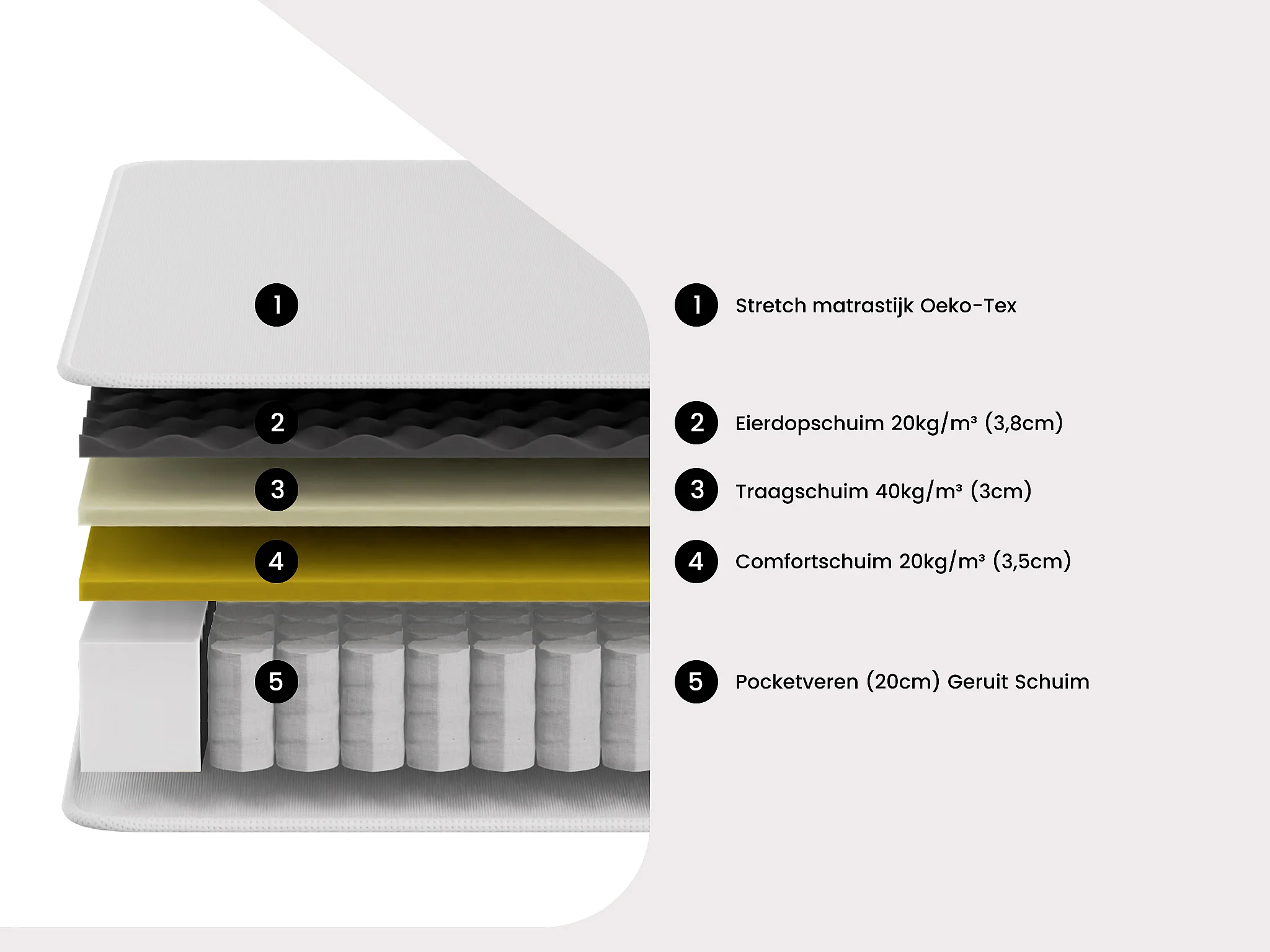 1

2

3

4

5

1 Stretch matrastijk Oeko-Tex

2 Eierdopschuim 20kg/m³ (3,8cm)

3 Traagschuim 40kg/m³ (3cm)

4 Comfortschuim 20kg/m³ (3,5cm)

5 Pocketveren (20cm) Geruit Schuim