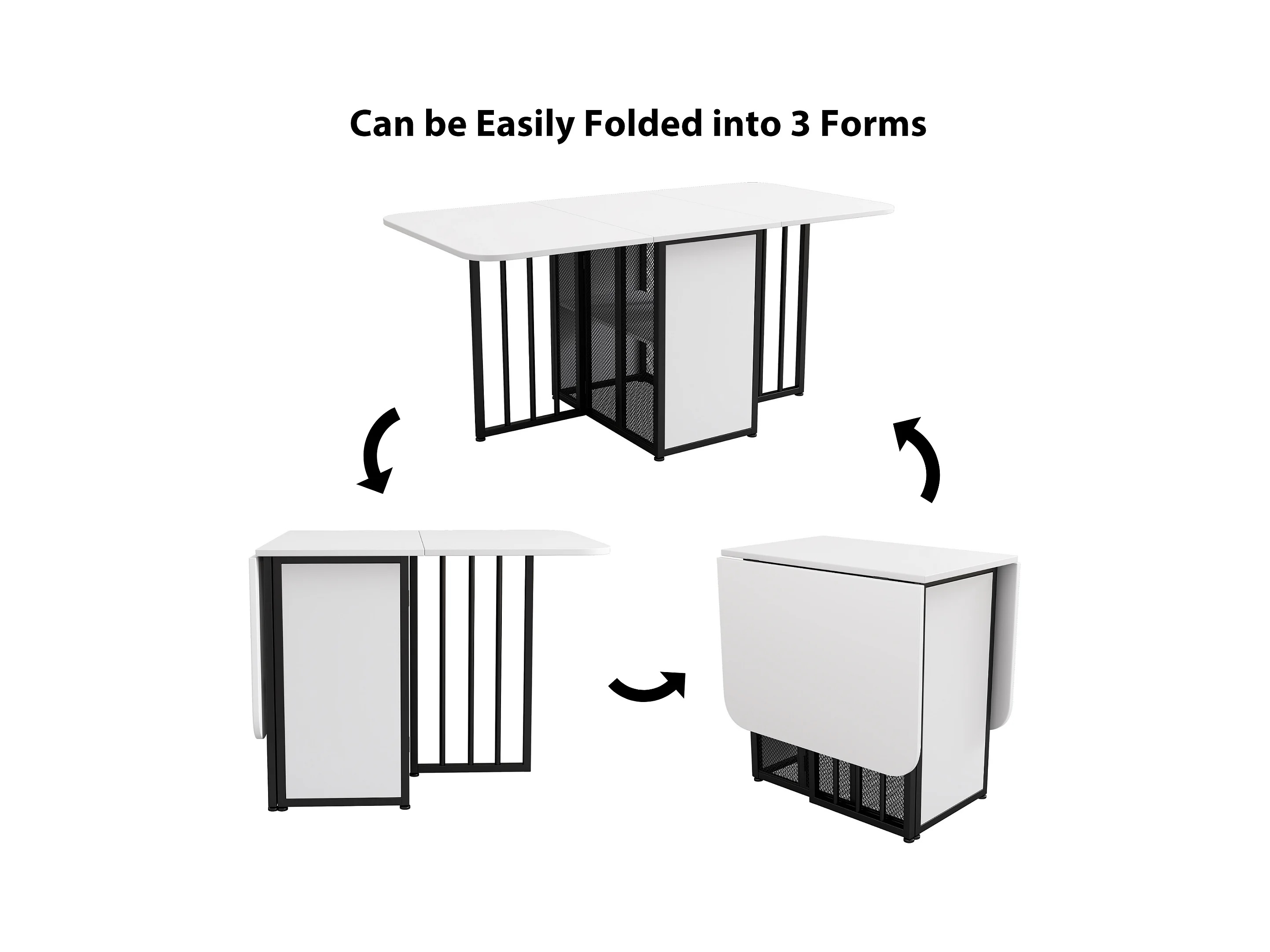 Can be Easily Folded into 3 Forms