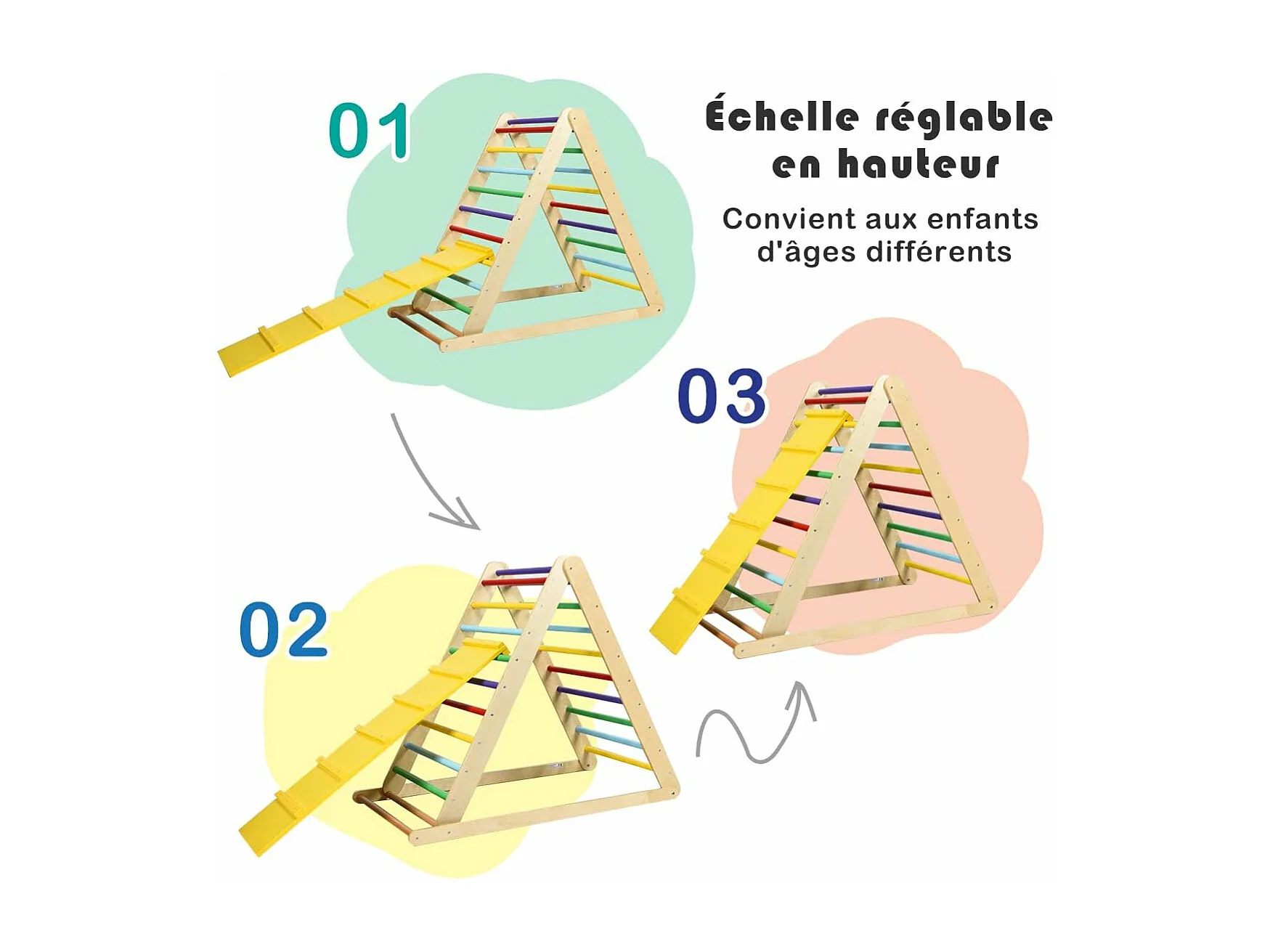 01

Échelle réglable en hauteur

Convient aux enfants d'âges différents

03

02