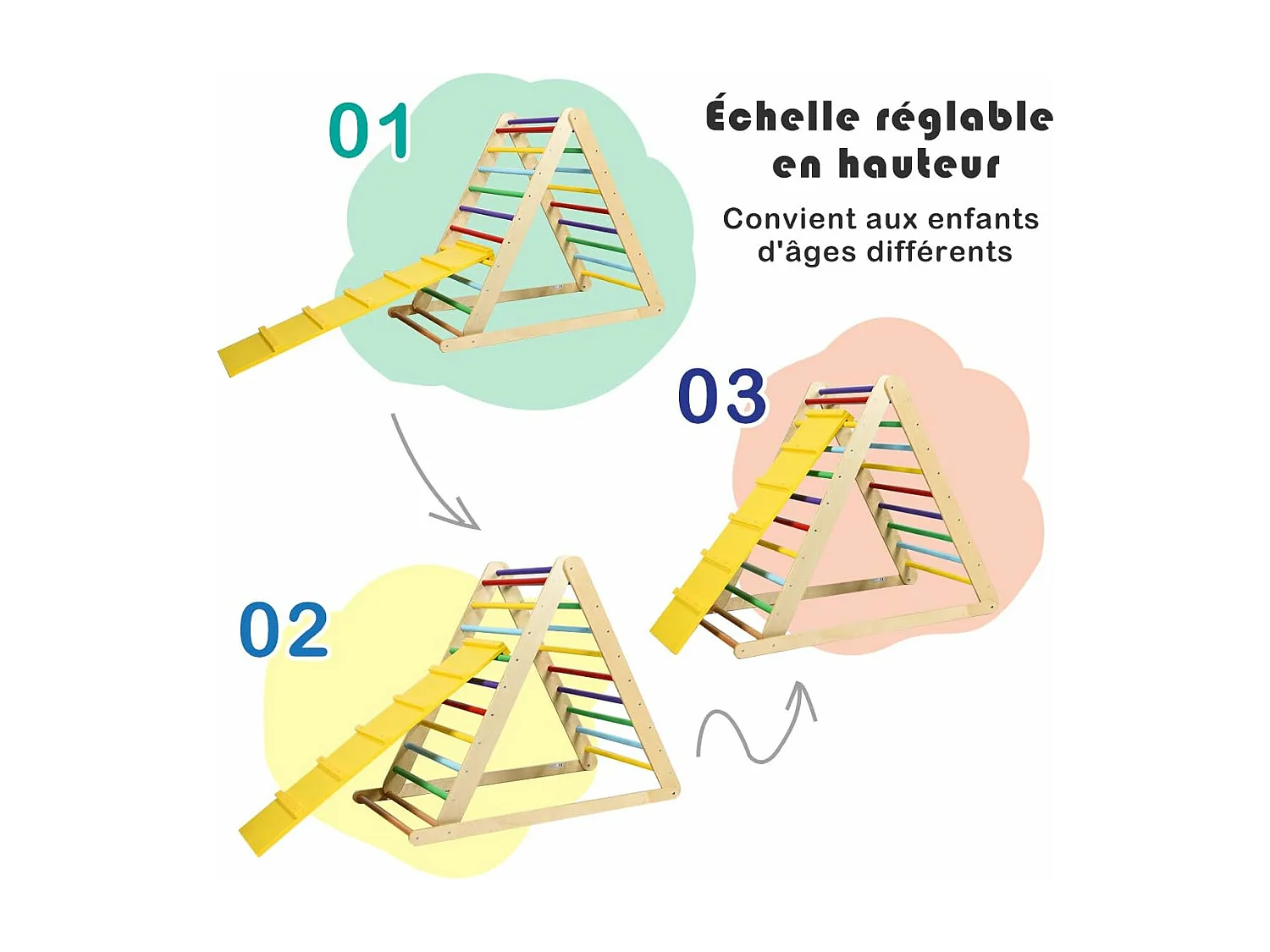 01

Échelle réglable en hauteur

Convient aux enfants d'âges différents

03

02