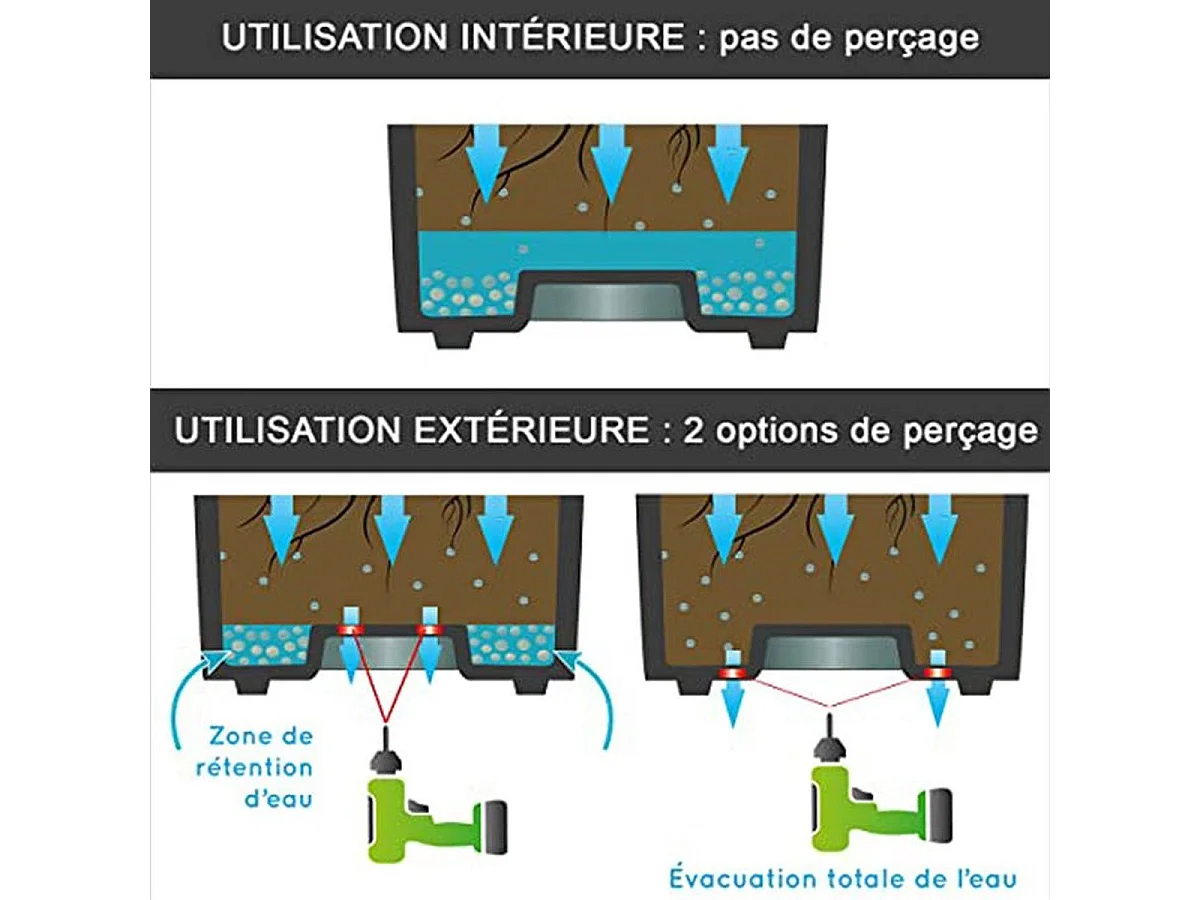 UTILISATION INTÉRIEURE : pas de perçage

UTILISATION EXTÉRIEURE : 2 options de perçage

Zone de rétention d'eau

Évacuation totale de l'eau