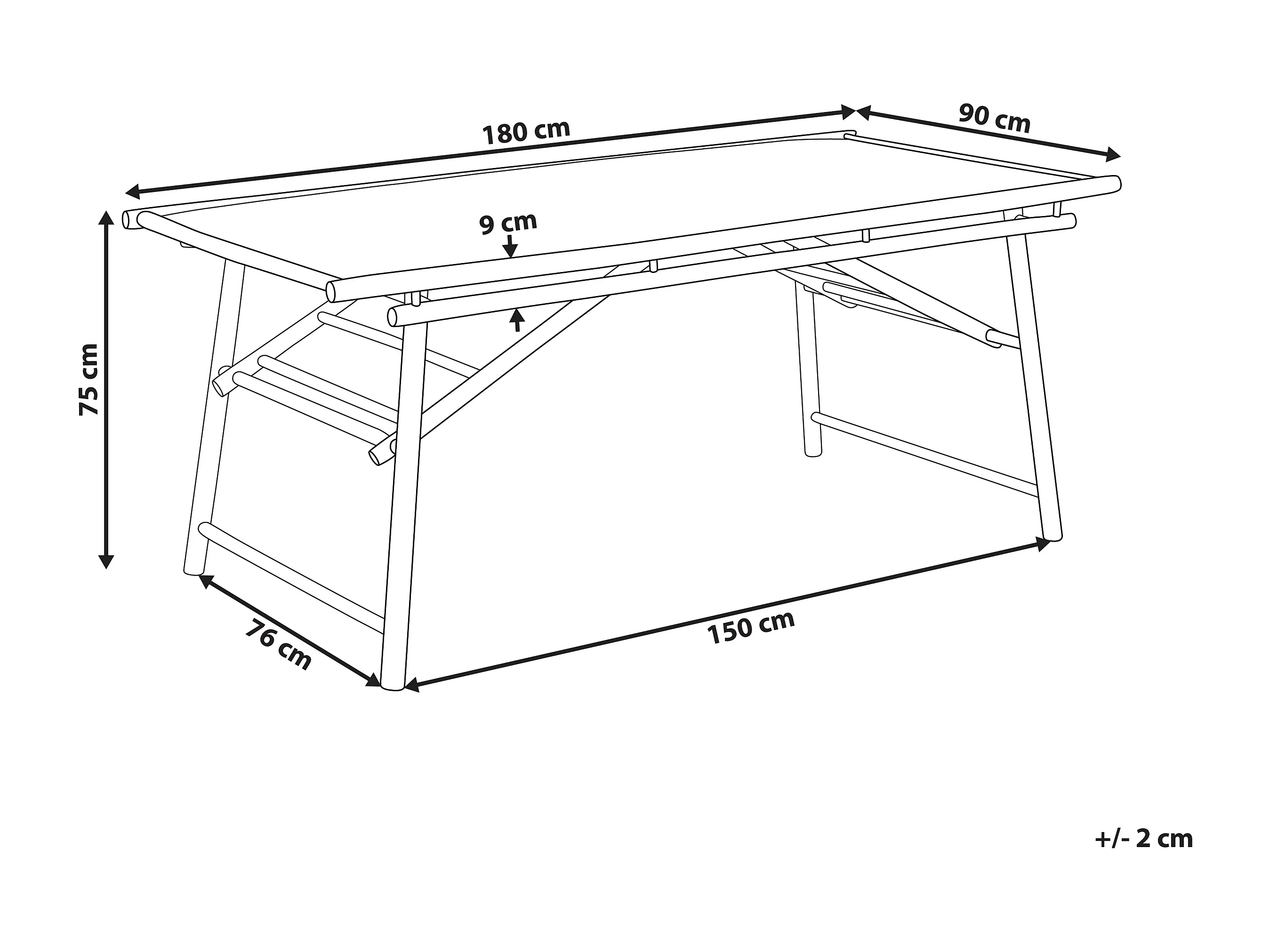 180 cm

90 cm

9 cm

75 cm

76 cm

150 cm

+/- 2 cm