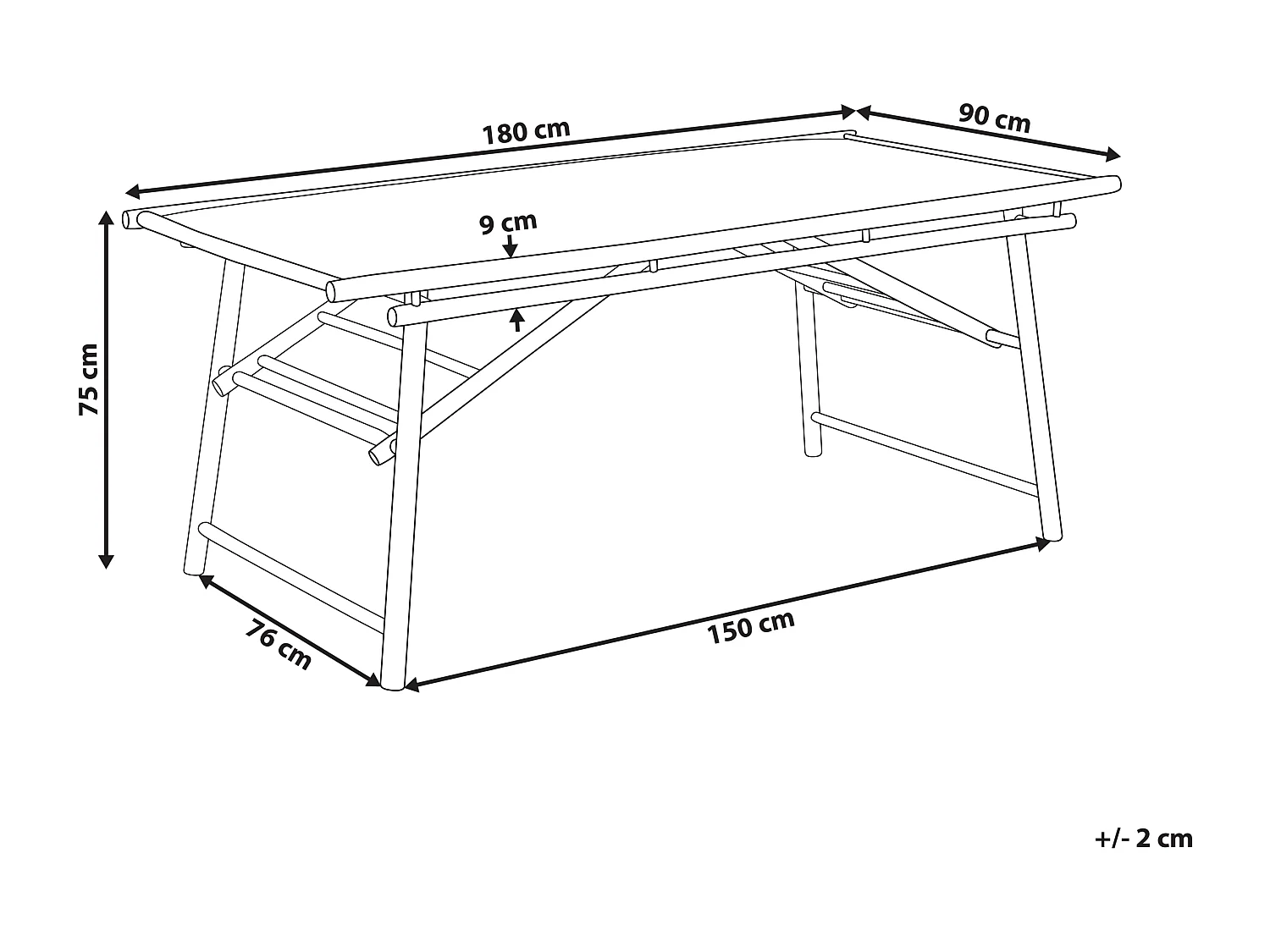 180 cm

90 cm

9 cm

75 cm

76 cm

150 cm

+/- 2 cm