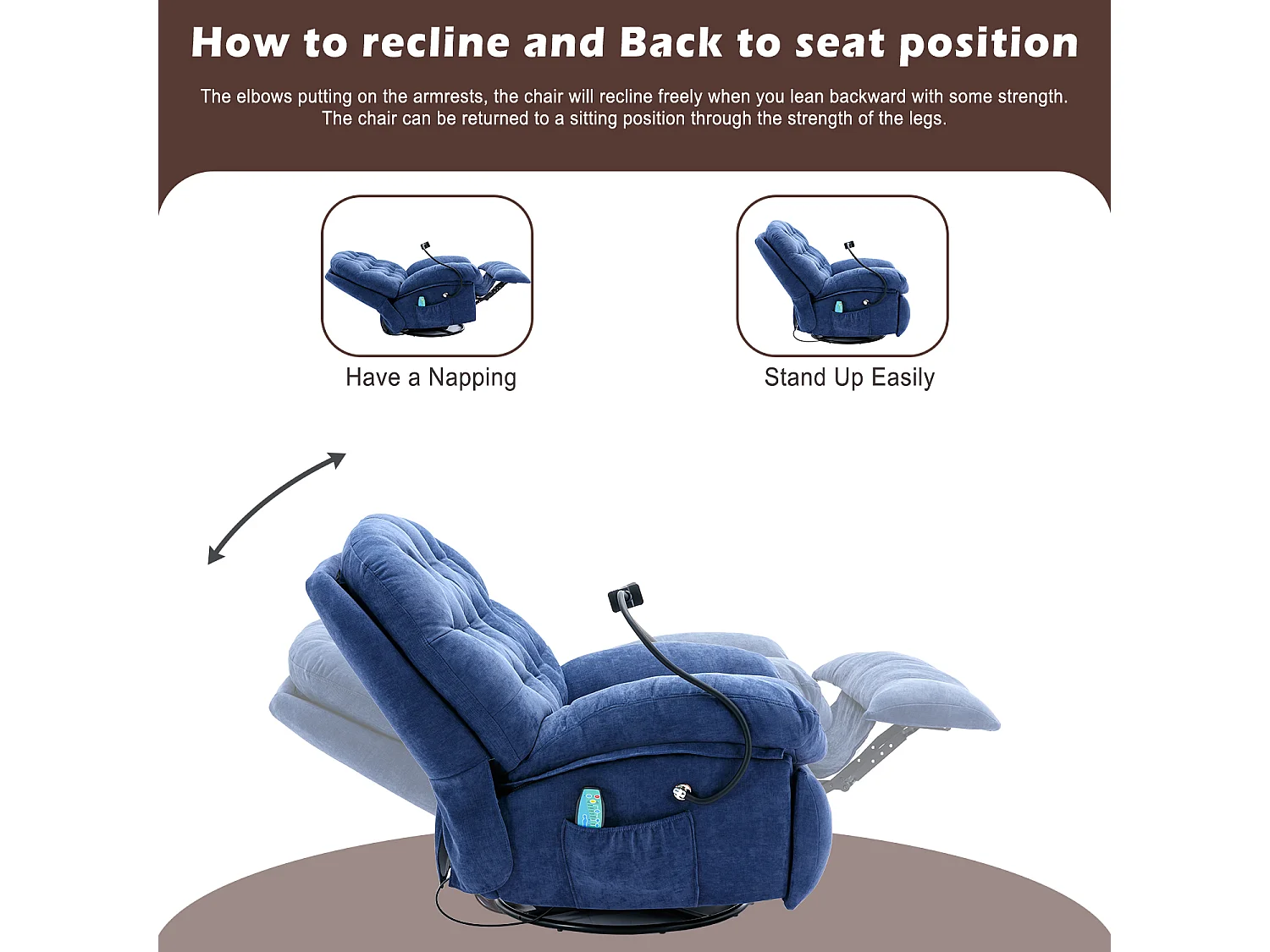 How to recline and Back to seat position

The elbows putting on the armrests, the chair will recline freely when you lean backward with some strength. The chair can be returned to a sitting position through the strength of the legs.

Have a Napping

Stand Up Easily